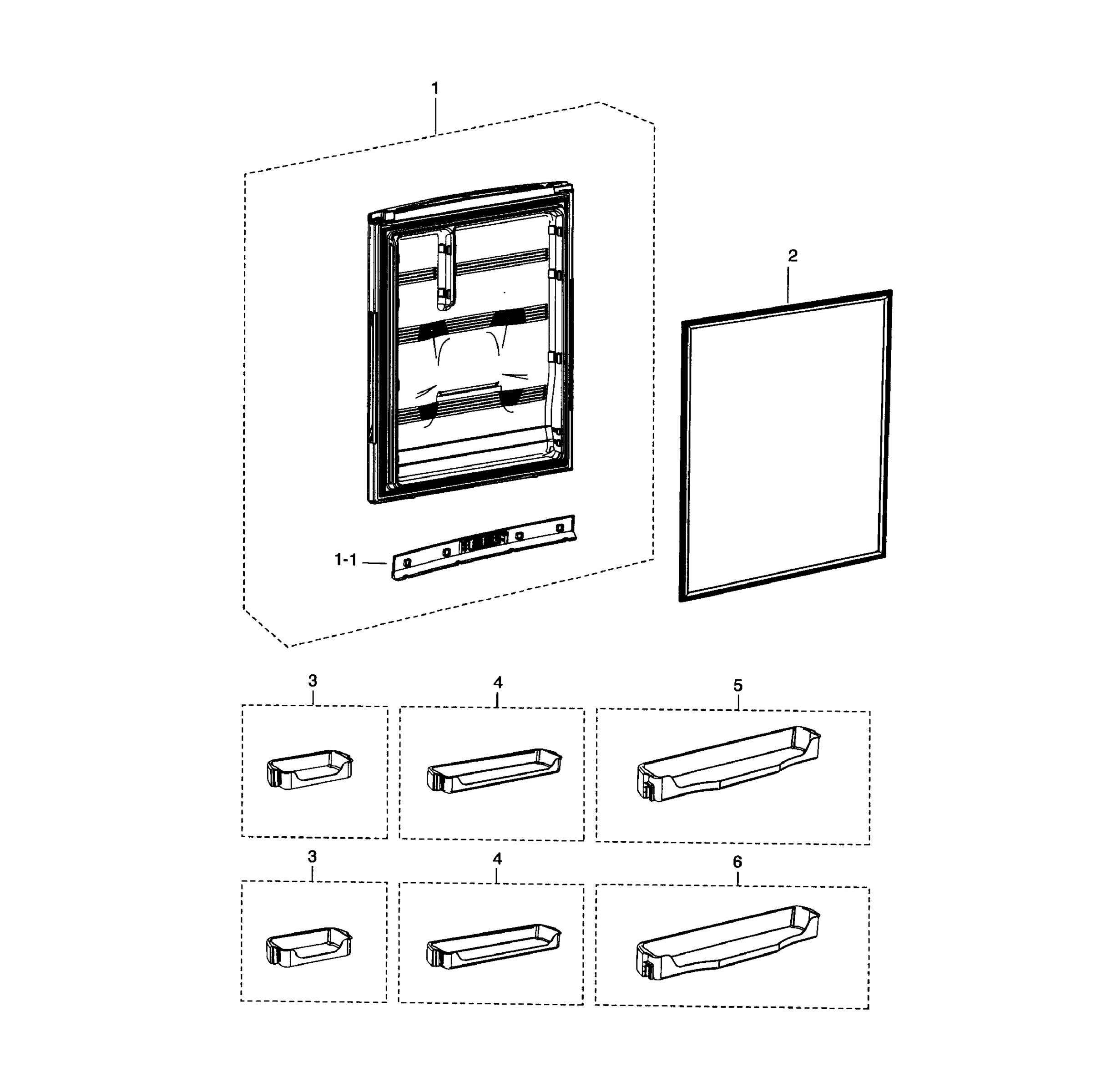 1

2

1-1

3

4

5

3

4

6