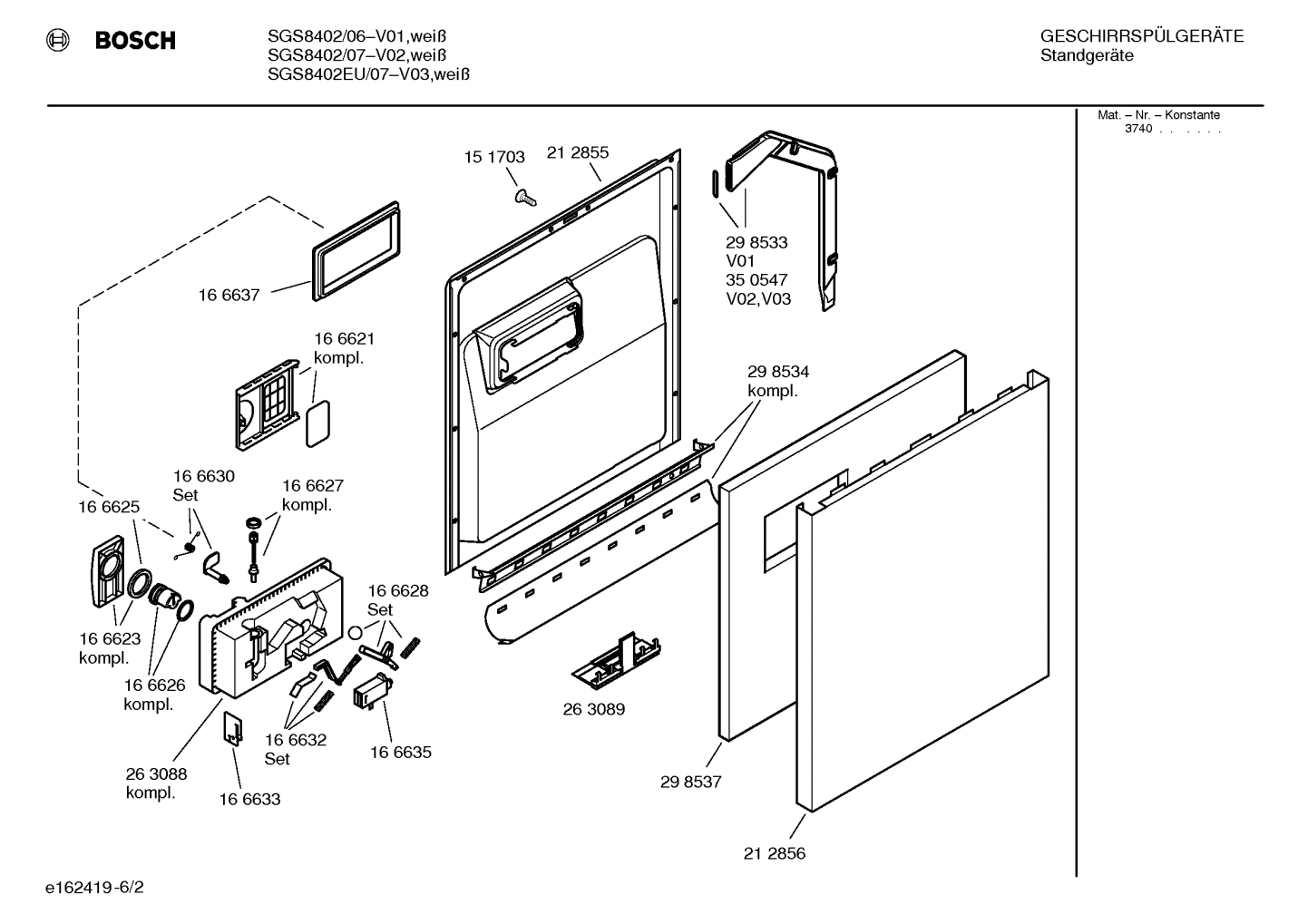 BOSCH

SGS8402/06–V01,weiß
SGS8402/07–V02,weiß
SGS8402EU/07–V03,weiß

GESCHIRRSPÜLGERÄTE
Standgeräte

Mat. – Nr. – Konstante
3740 . . . . . .

15 1703
21 2855
29 8533
V01
35 0547
V02,V03
16 6637
16 6621
kompl.
29 8534
kompl.
16 6630
Set
16 6627
kompl.
16 6625
16 6628
Set
16 6623
kompl.
16 6626
kompl.
26 3089
16 6632
Set
16 6635
26 3088
kompl.
16 6633
29 8537
21 2856

e162419-6/2