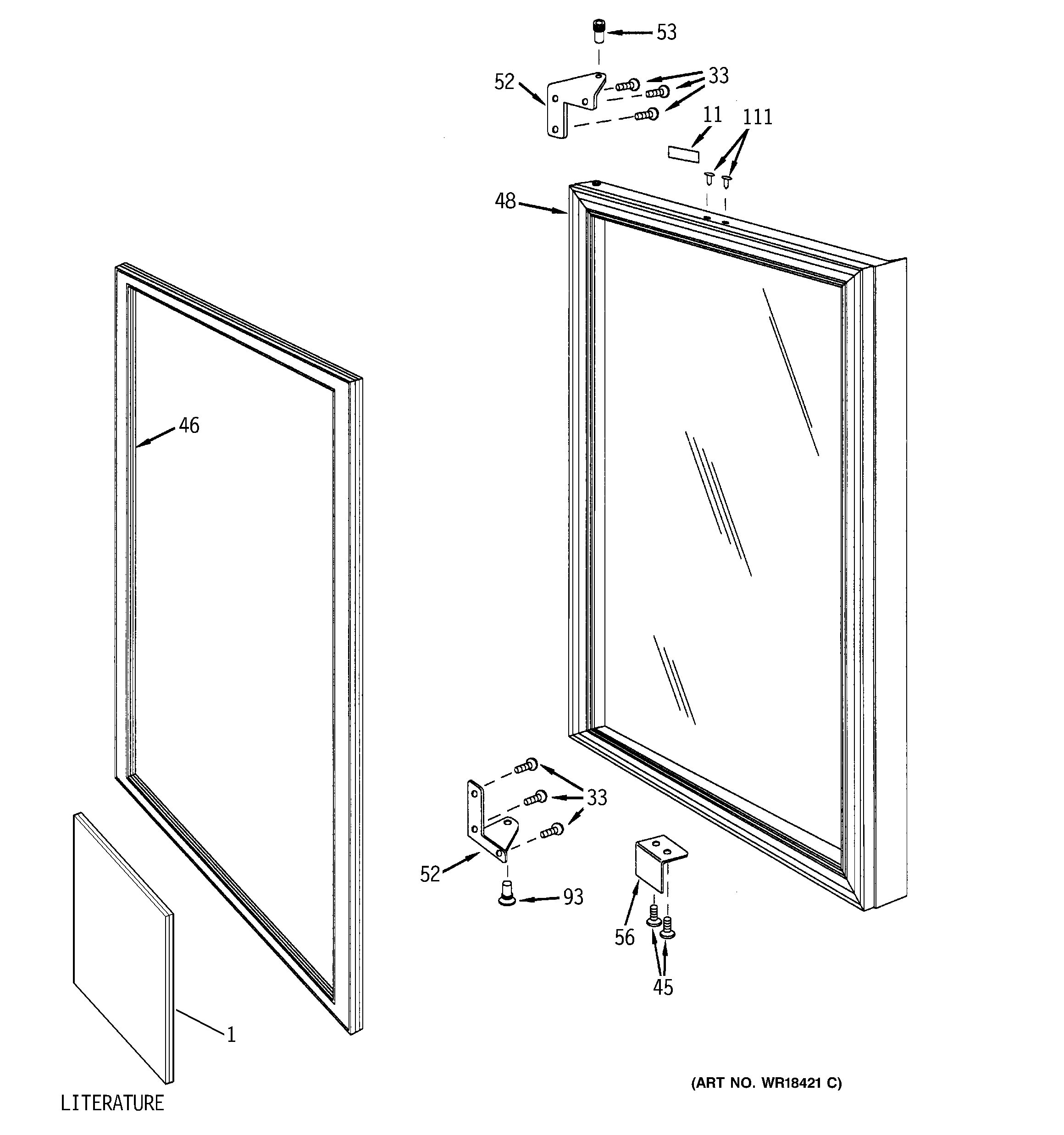 53
52
33
11
111
48
46
33
52
93
56
45
1
LITERATURE
(ART NO. WR18421 C)