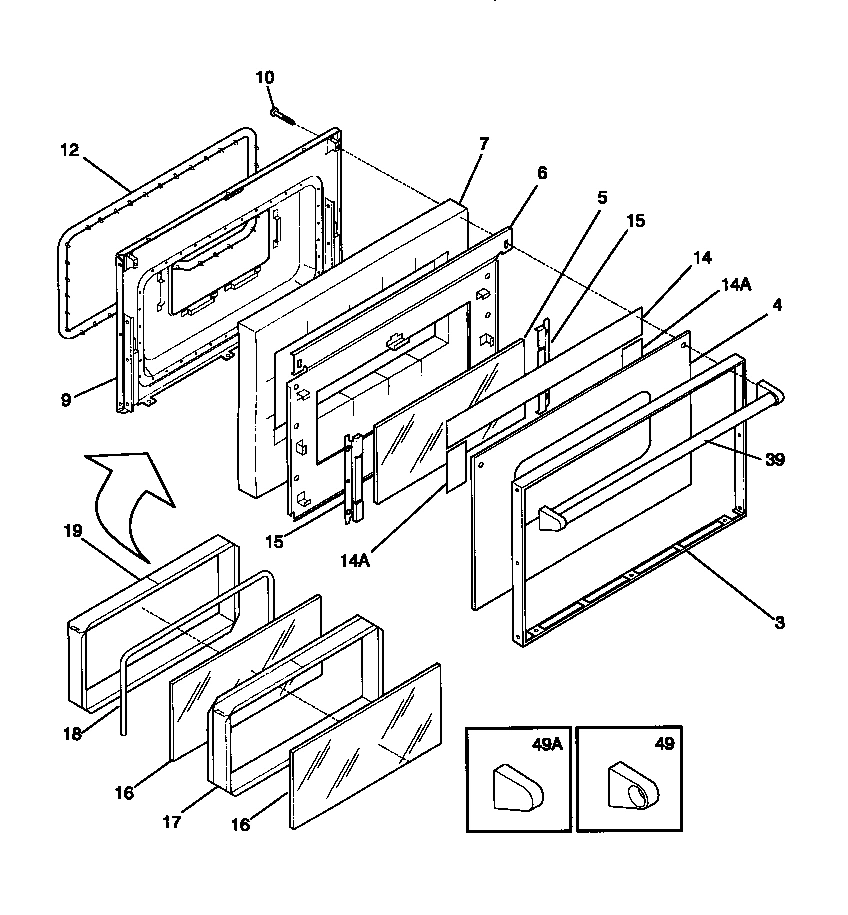 10
12
7
6
5
15
14
14A
4
9
39
15
14A
19
3
18
16
17
16
49A
49