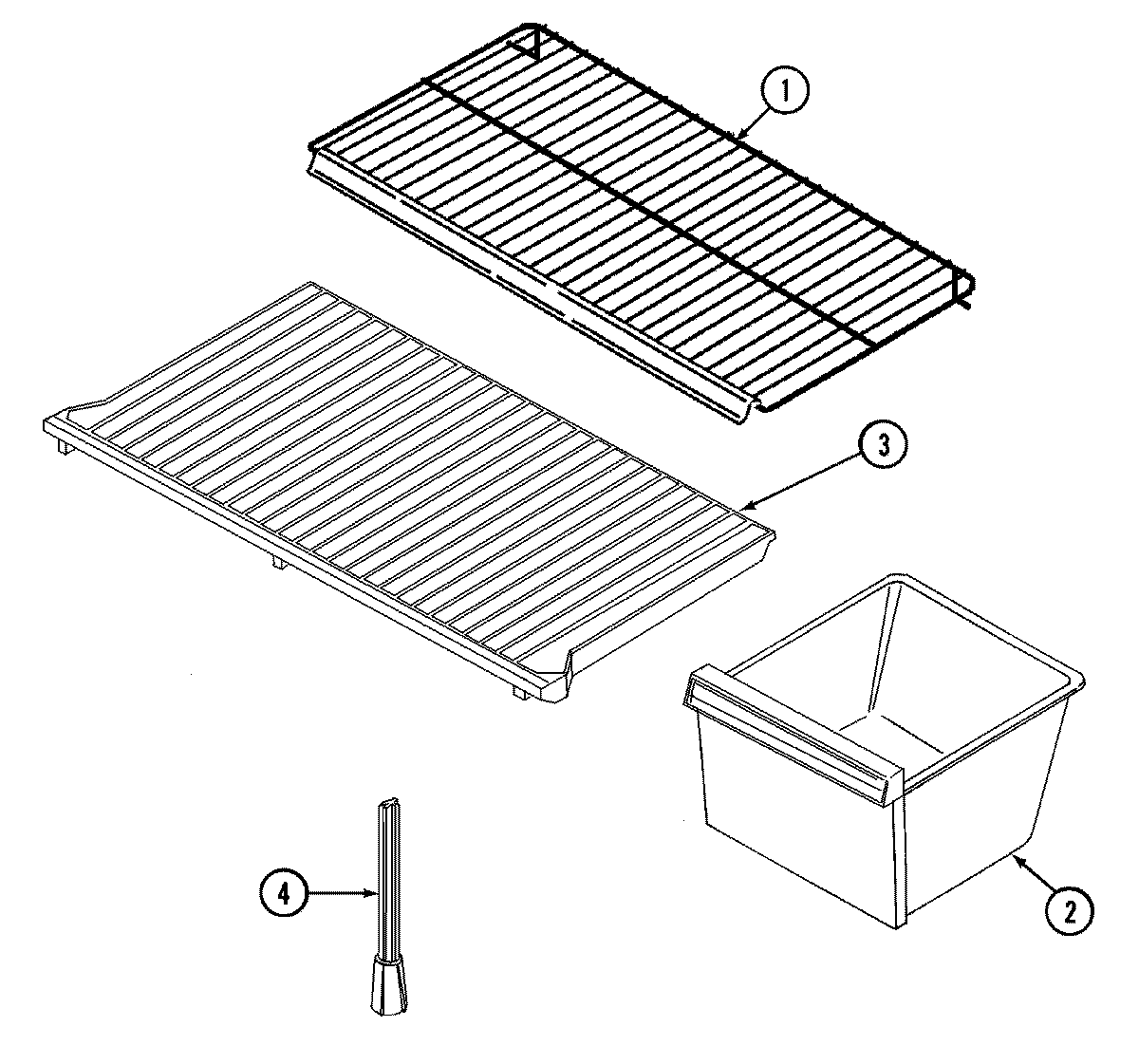 1
3
4
2