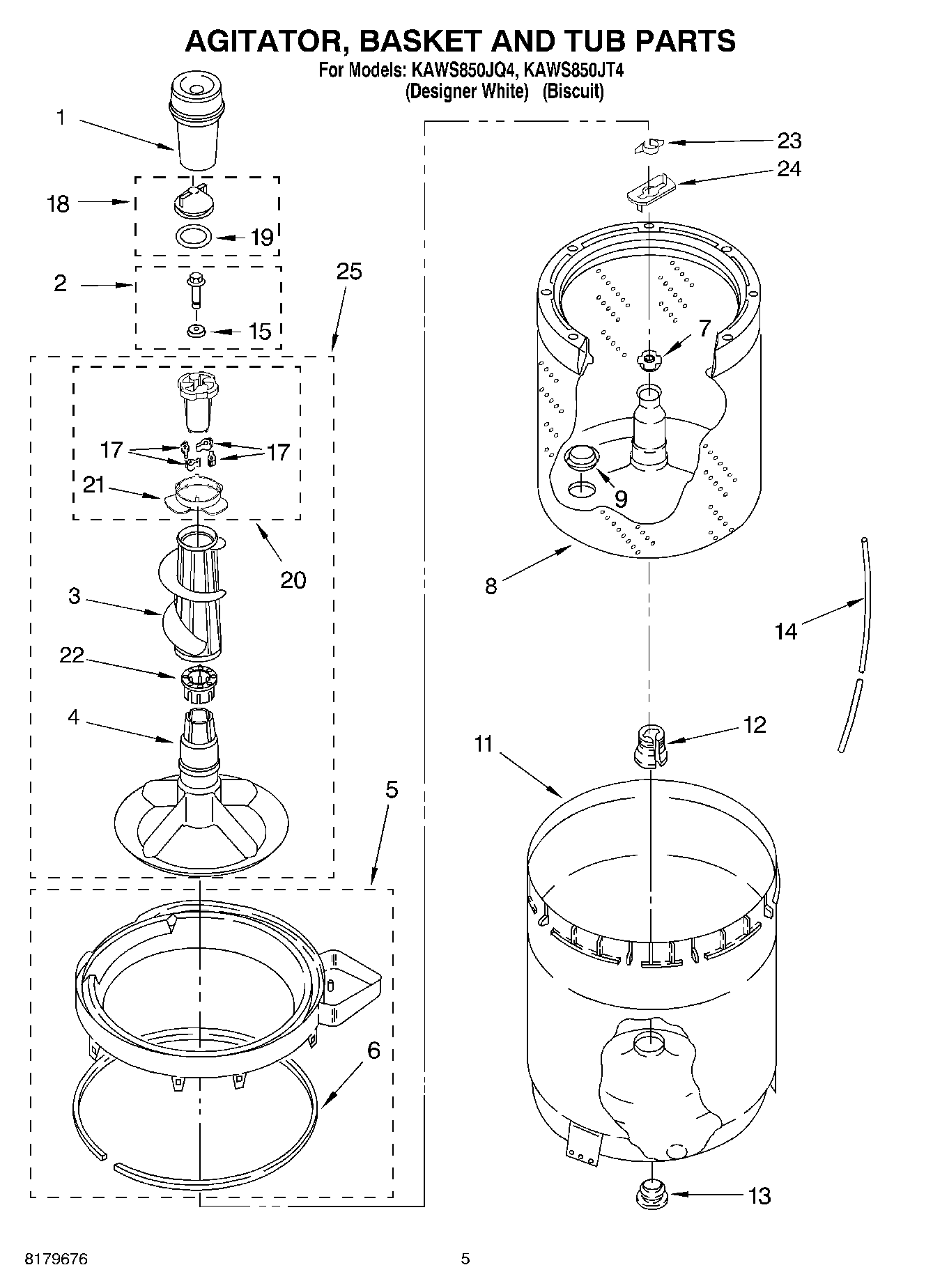 AGITATOR, BASKET AND TUB PARTS
For Models: KAWS850JQ4, KAWS850JT4
(Designer White) (Biscuit)

1
18
19
2
15
25
17
17
21
20
3
22
4
5
6
23
24
7
9
8
14
12
11
13

8179676
5