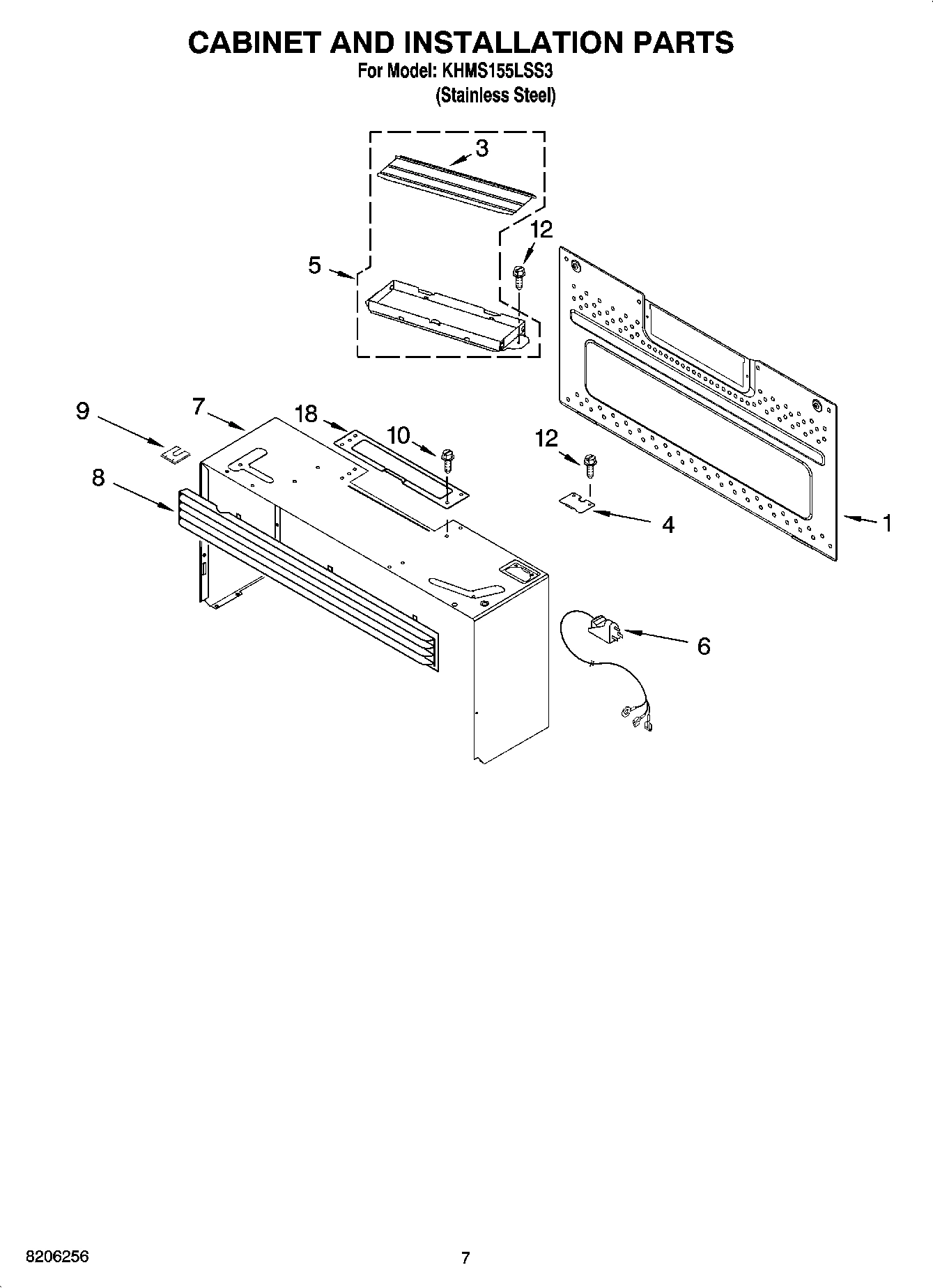 CABINET AND INSTALLATION PARTS
For Model: KHMS155LSS3
(Stainless Steel)

3
12
5
9
7
18
10
12
8
4
1
6

8206256
7