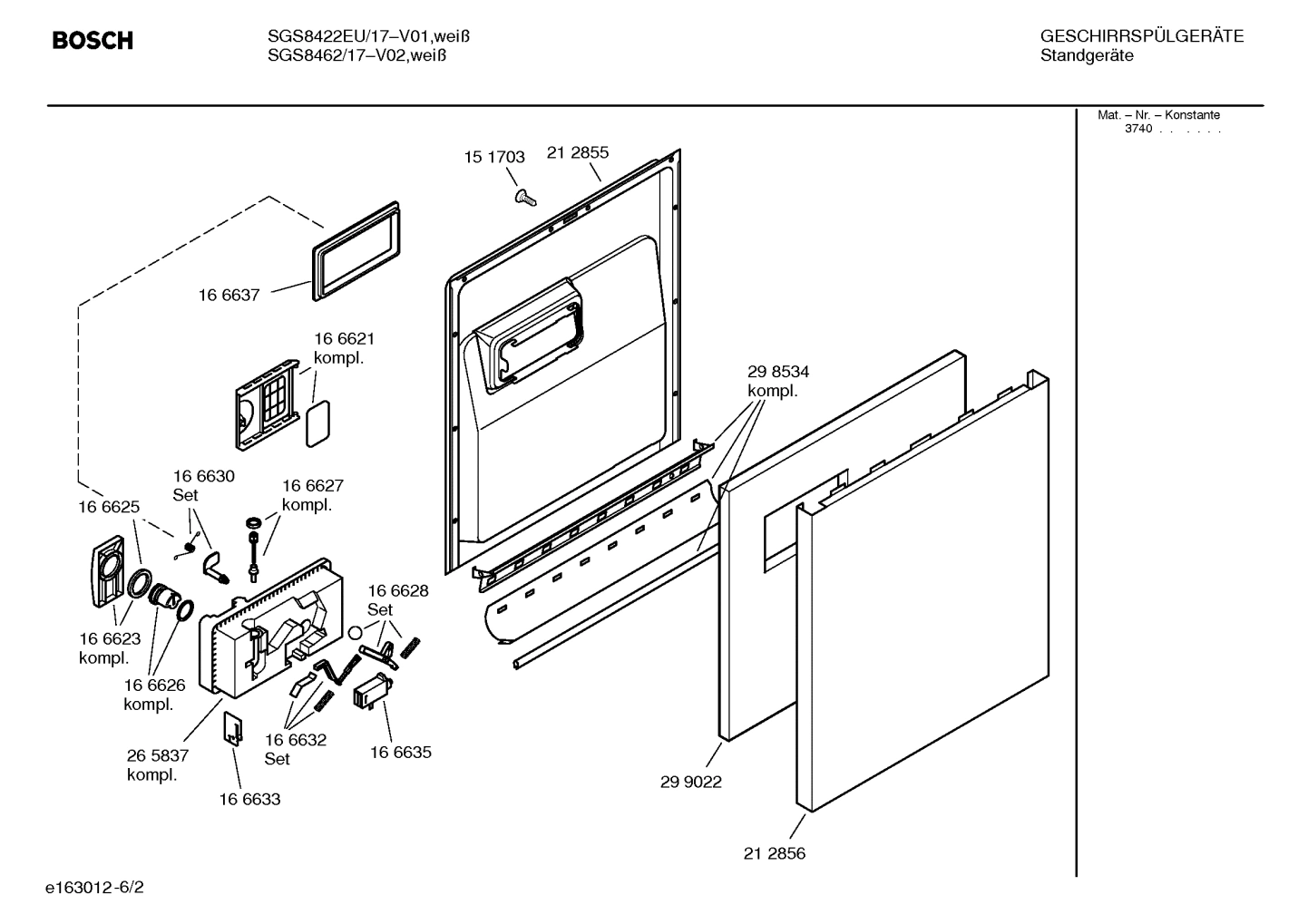 BOSCH

SGS8422EU/17–V01,weiß
SGS8462/17–V02,weiß

GESCHIRRSPÜLGERÄTE
Standgeräte

Mat. – Nr. – Konstante
3740 . . . . . .

15 1703
21 2855

16 6637

16 6621
kompl.

29 8534
kompl.

16 6630
Set

16 6627
kompl.

16 6625

16 6628
Set

16 6623
kompl.

16 6626
kompl.

26 5837
kompl.

16 6632
Set

16 6635

16 6633

29 9022

21 2856

e163012-6/2