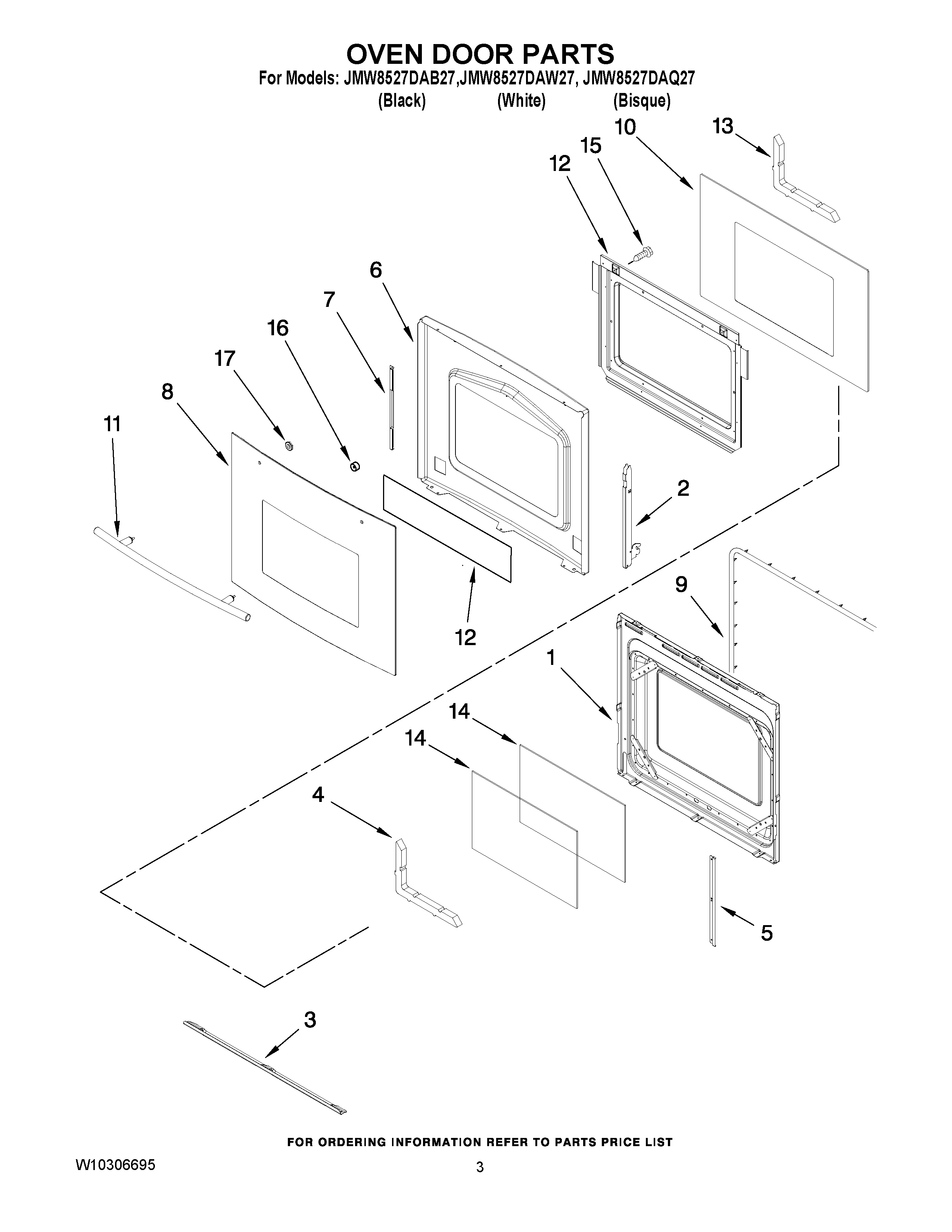 OVEN DOOR PARTS
For Models: JMW8527DAB27,JMW8527DAW27, JMW8527DAQ27
(Black) (White) (Bisque)

10
13
15
12
6
7
16
17
8
11
2
12
9
1
14
14
4
5
3

FOR ORDERING INFORMATION REFER TO PARTS PRICE LIST

W10306695
3