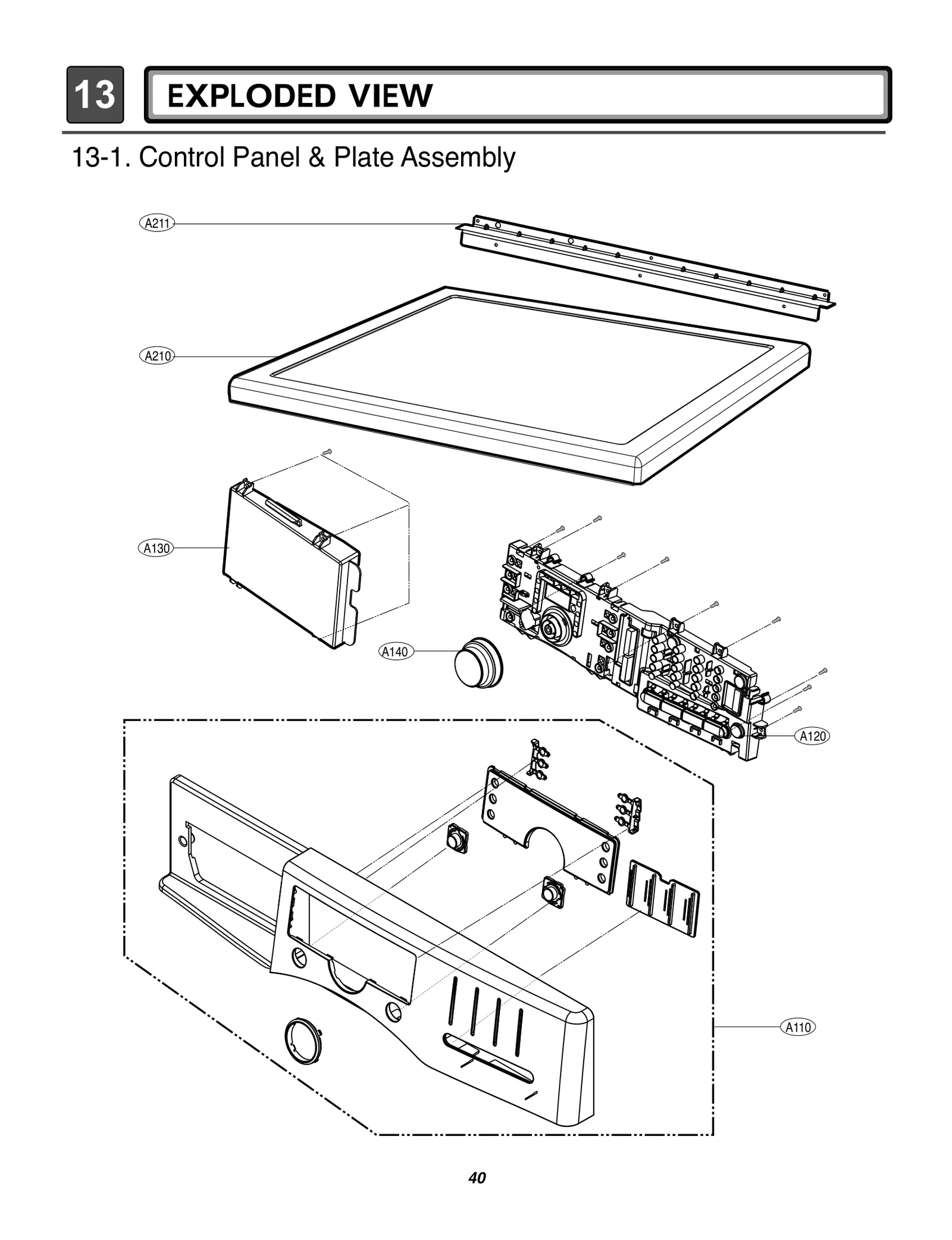 13 EXPLODED VIEW

13-1. Control Panel & Plate Assembly

A211

A210

A130

A140

A120

A110

40