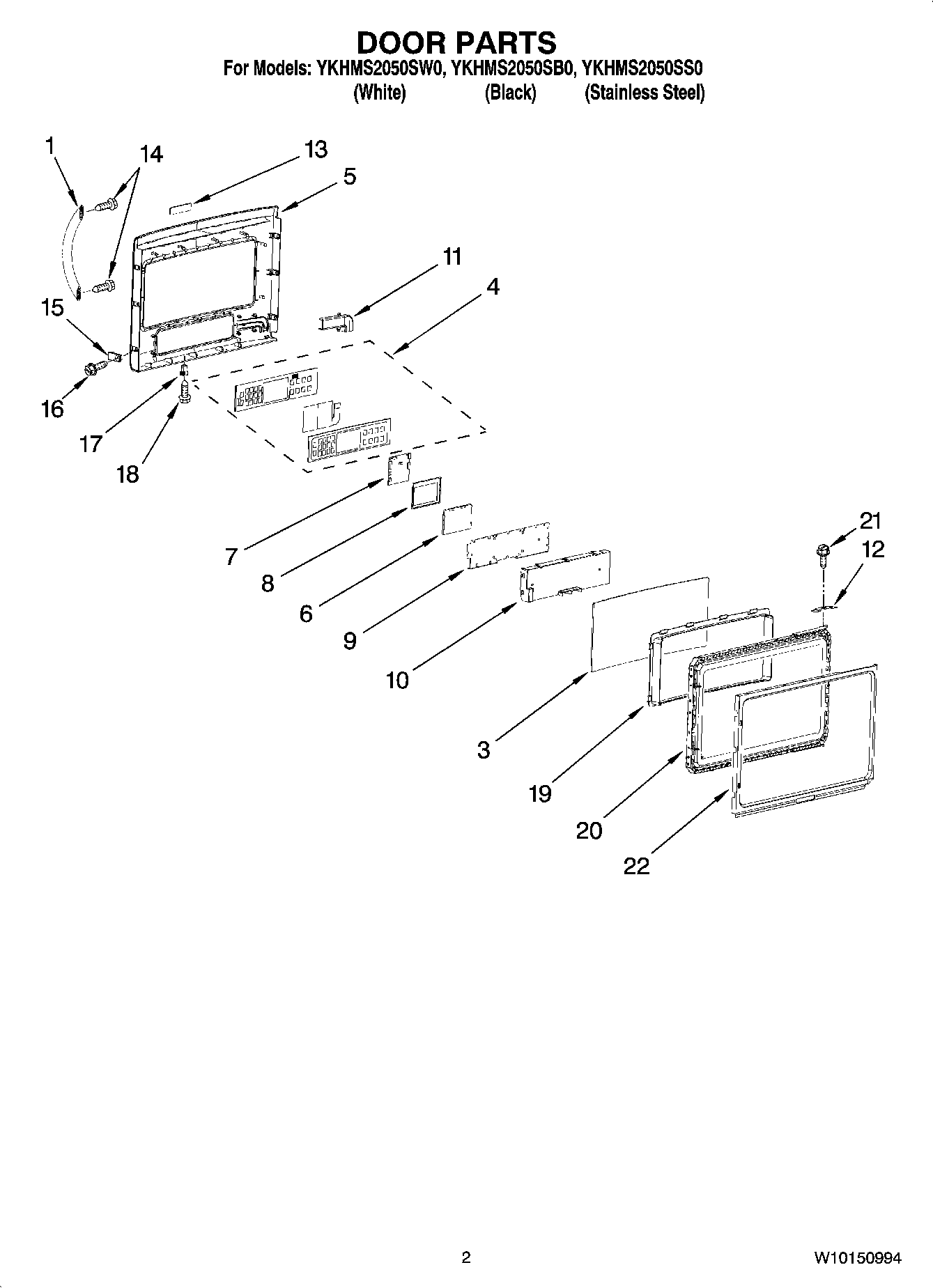 DOOR PARTS
For Models: YKHMS2050SW0, YKHMS2050SB0, YKHMS2050SS0
(White) (Black) (Stainless Steel)

1
14
13
5
11
4
15
16
17
18
7
8
6
9
10
21
12
3
19
20
22

2
W10150994