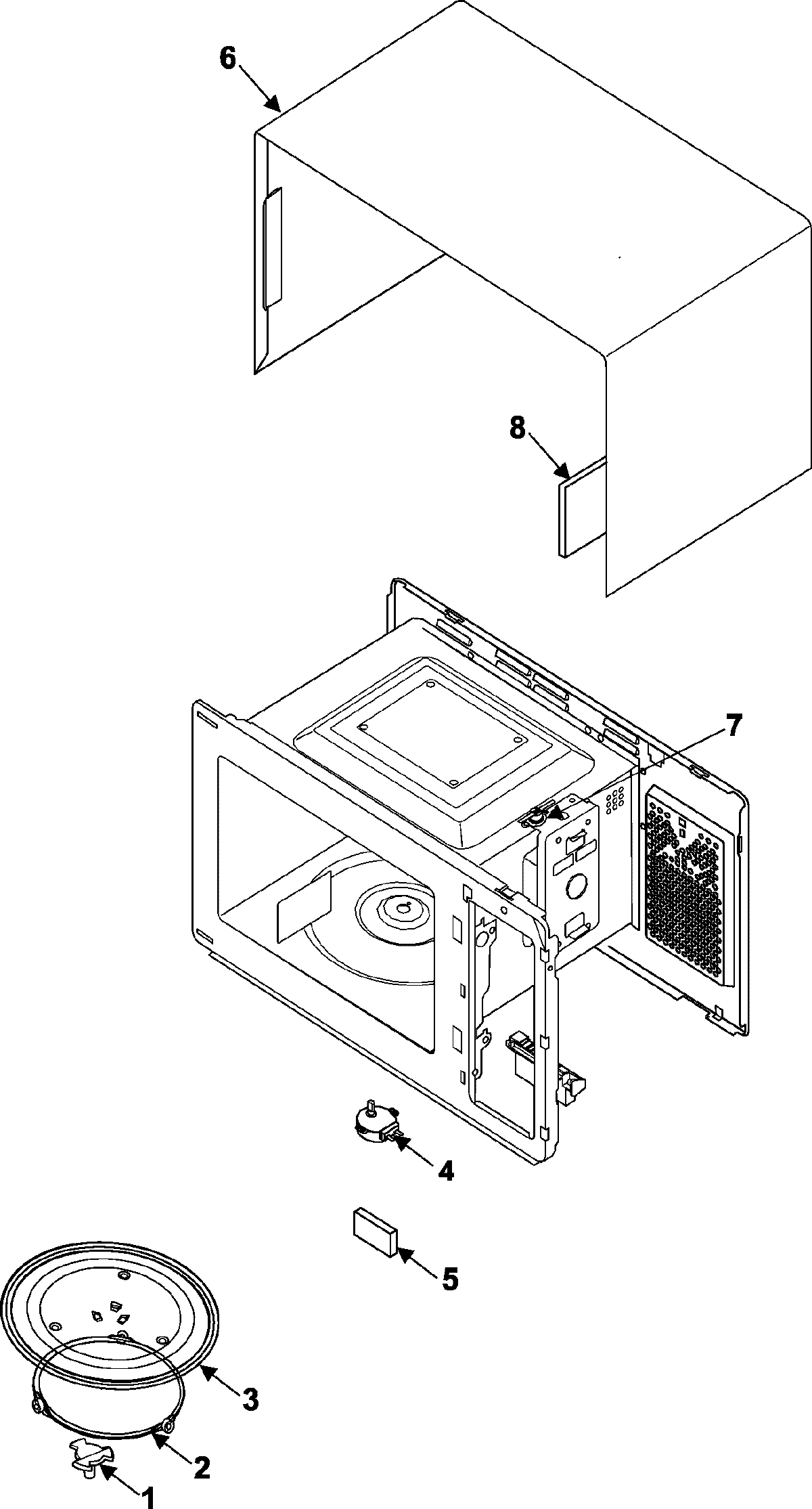 6
8
7
4
5
3
2
1