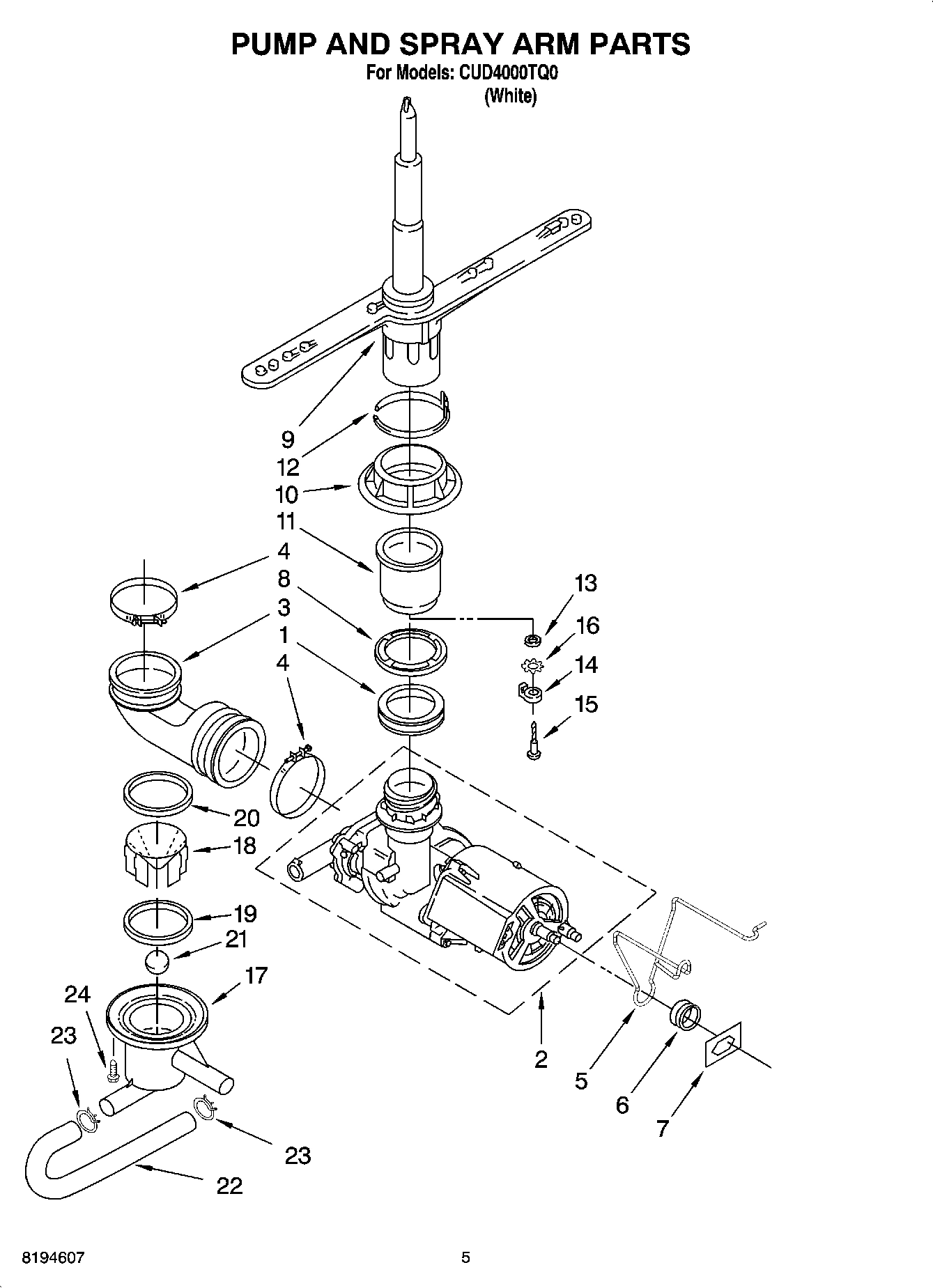 PUMP AND SPRAY ARM PARTS
For Models: CUD4000TQ0
(White)

9
12
10
11
4
8
3
1
4
13
16
14
15
20
18
19
21
17
24
23
2
5
6
7
23
22

8194607
5