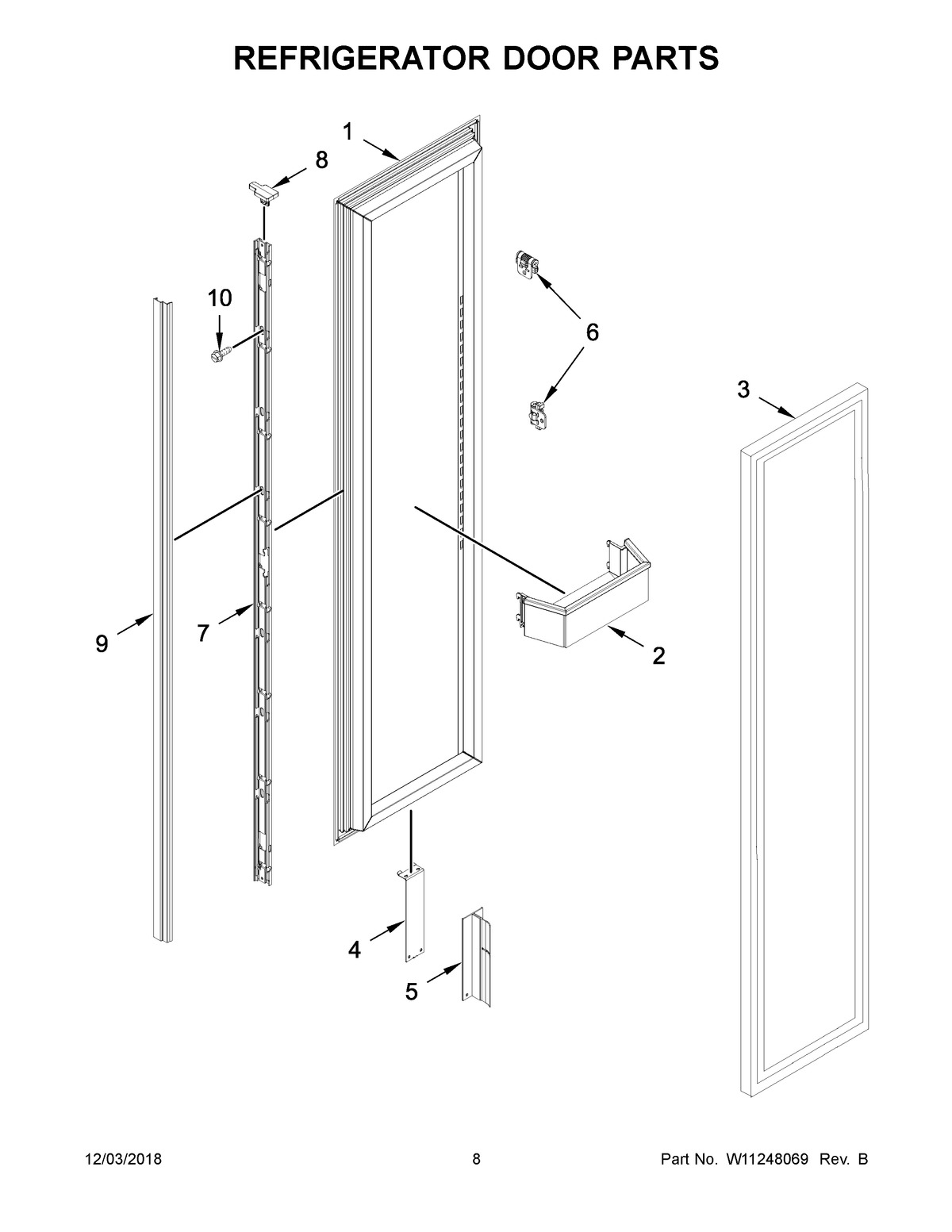 REFRIGERATOR DOOR PARTS

1

8

10

6

3

9

7

2

4

5

12/03/2018

8

Part No. W11248069 Rev. B