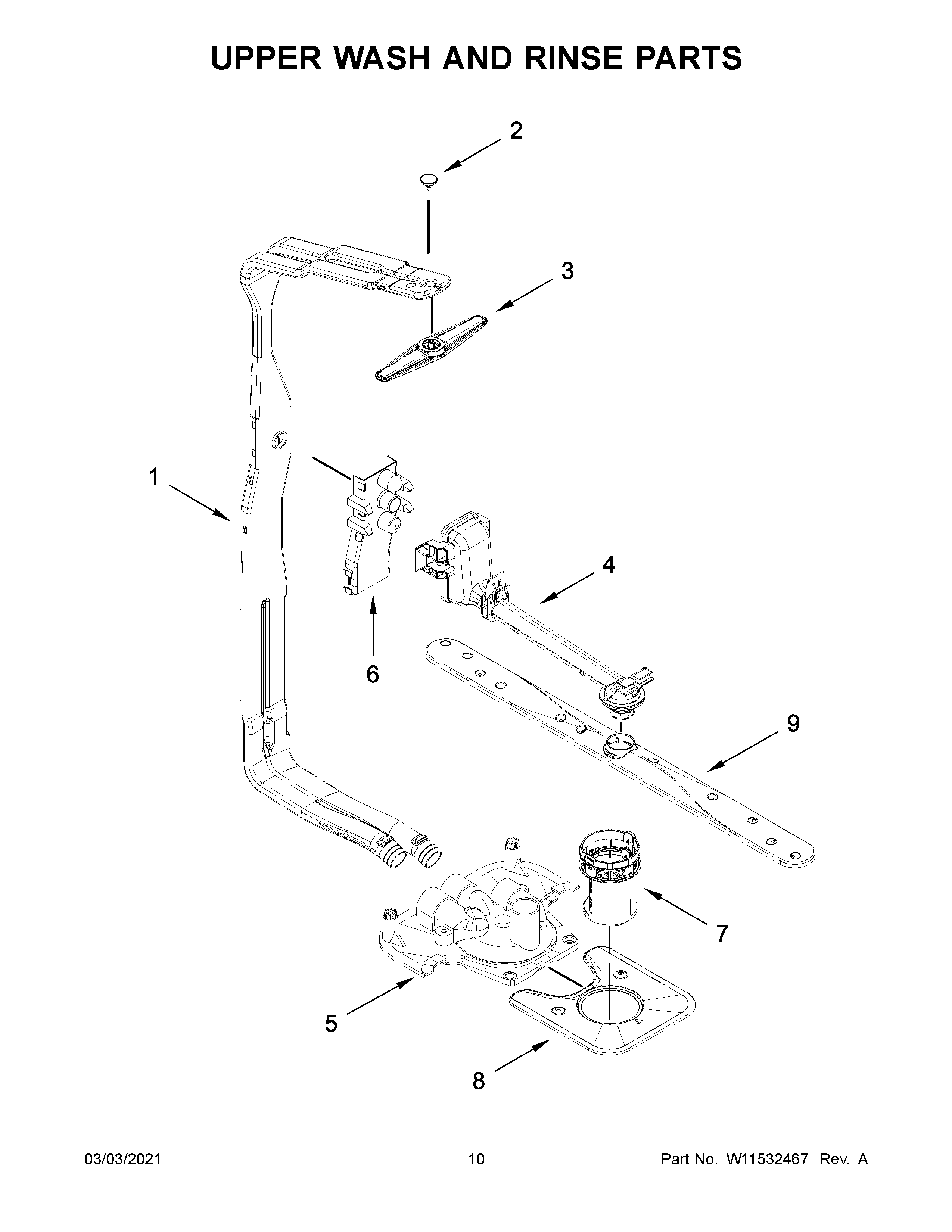 UPPER WASH AND RINSE PARTS

2

3

1

4

6

9

7

5

8

03/03/2021

10

Part No. W11532467 Rev. A