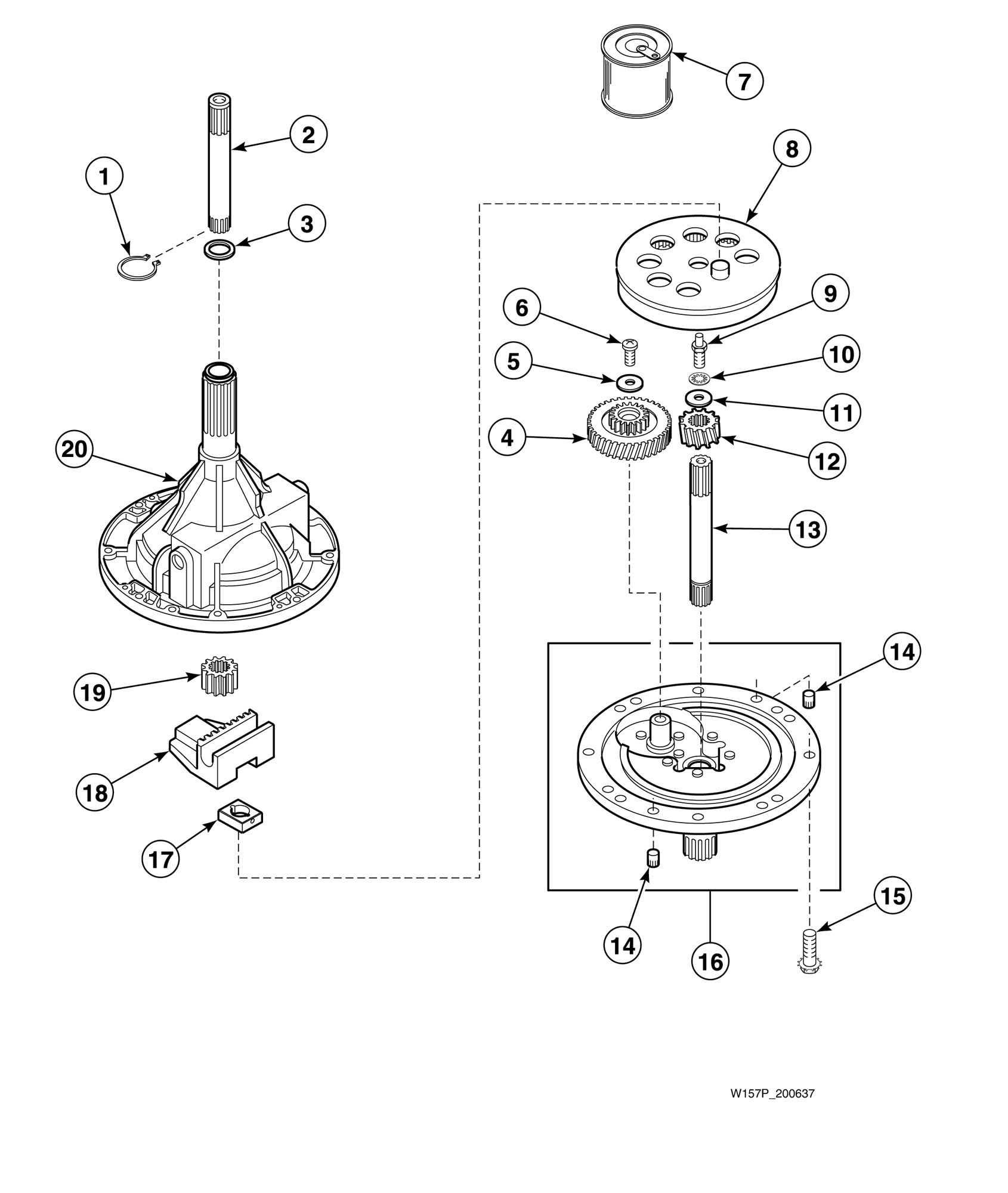 7

2

8

1

3

6

9

5

10

11

4

12

20

13

14

19

18

17

14

16

15

W157P_200637