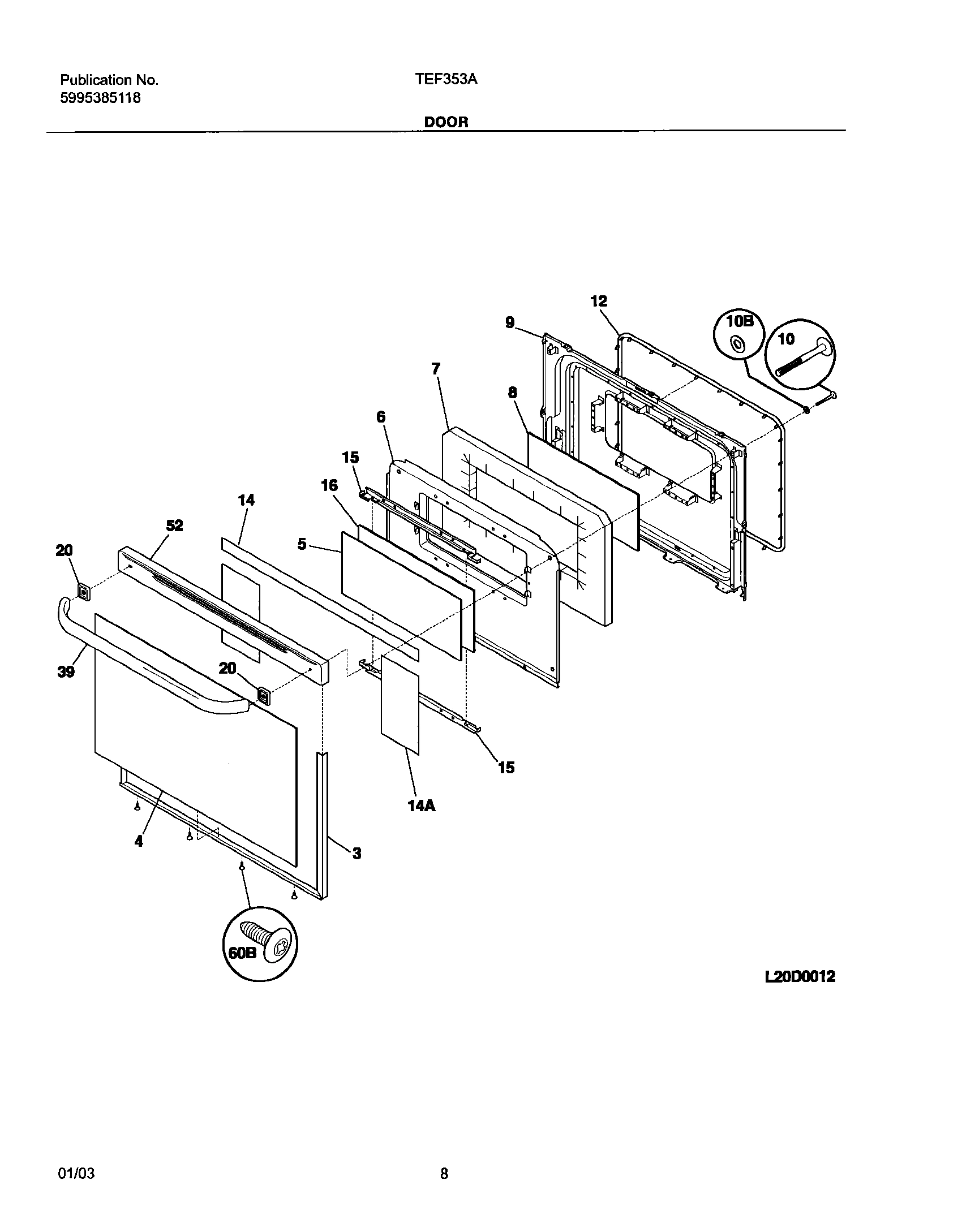 Publication No.
5995385118

TEF353A

DOOR

12
9
10B
10
7
8
6
15
16
14
52
5
20
39
20
15
14A
4
3
60B

L20D0012

01/03

8