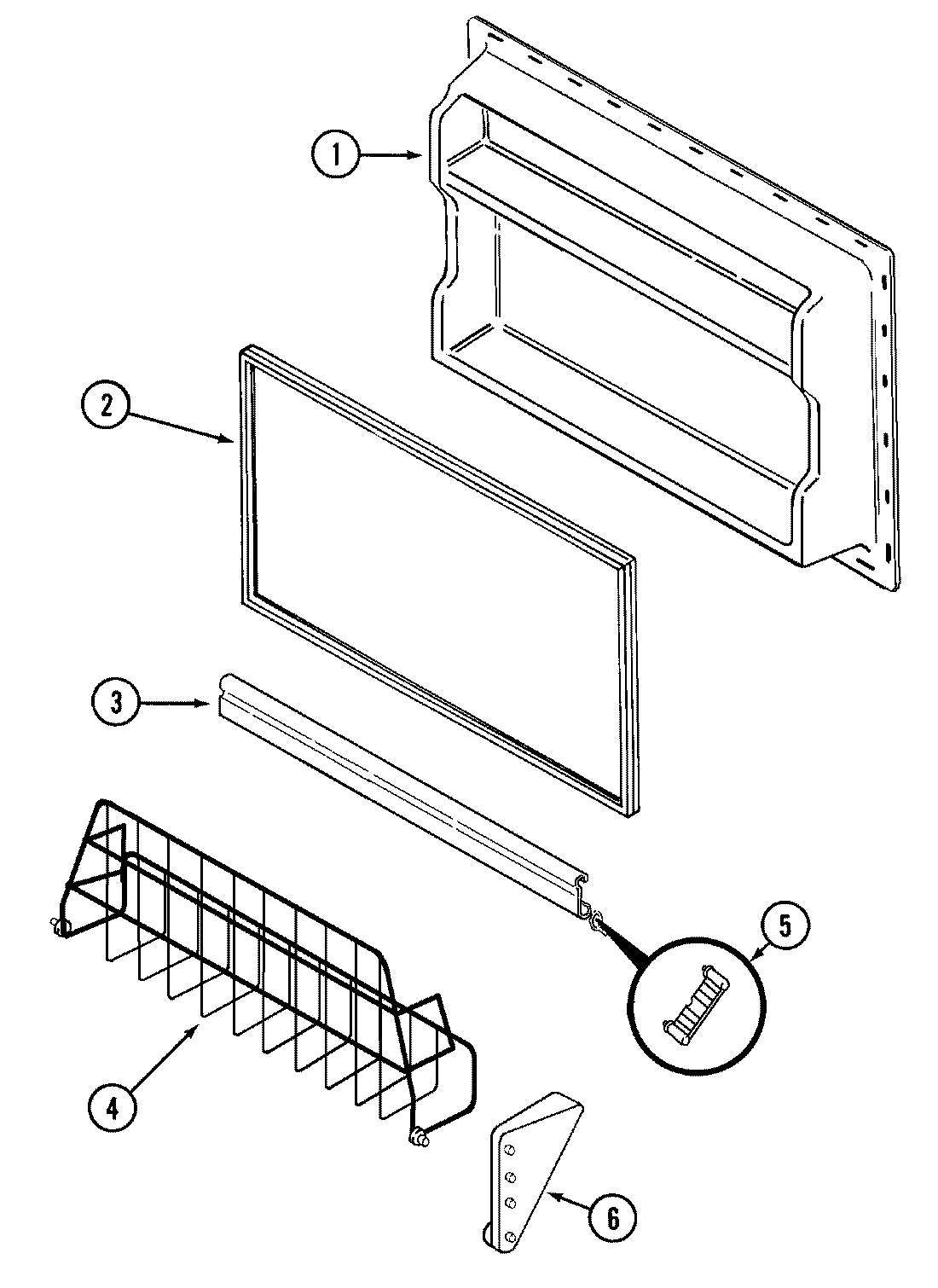 1
2
3
4
5
6