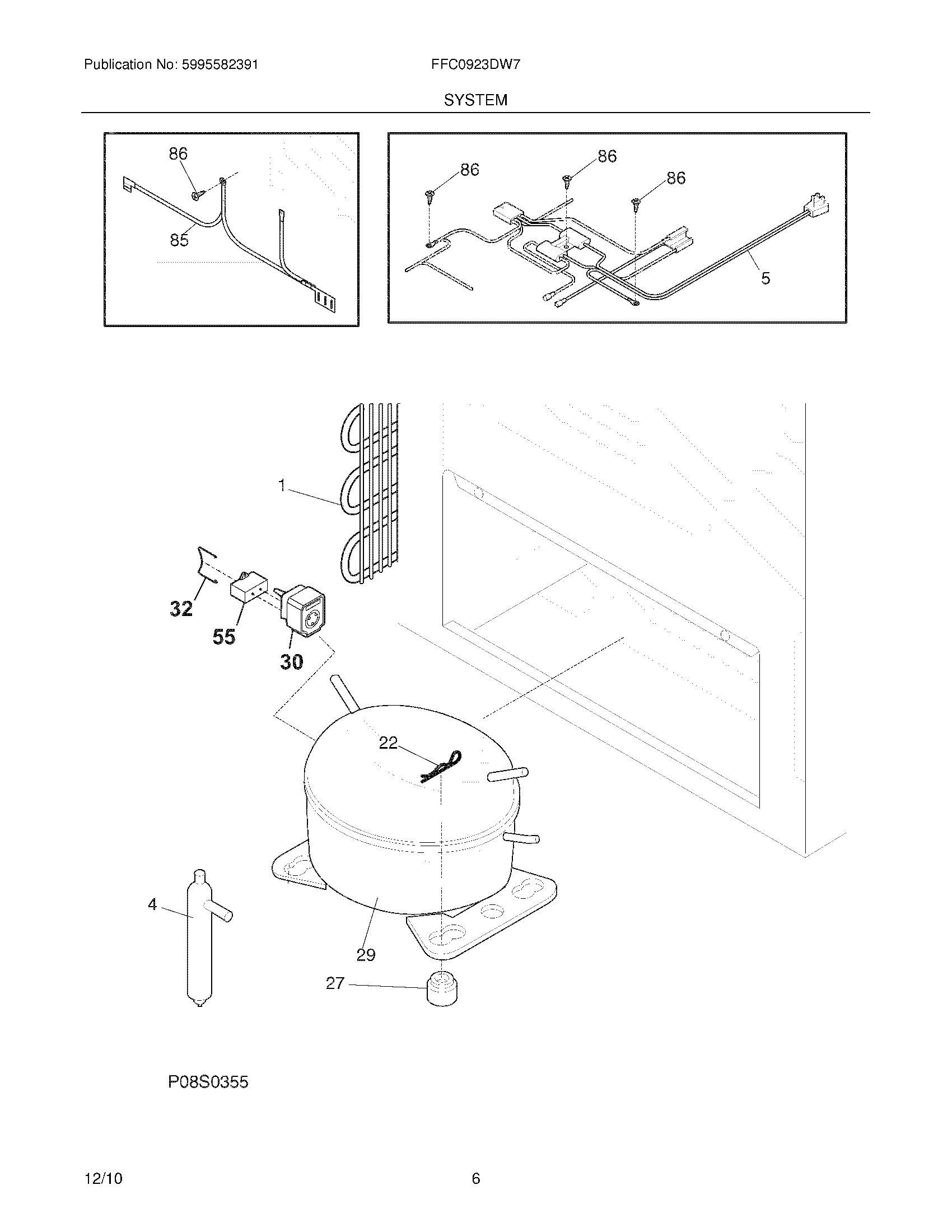 Publication No: 5995582391

FFC0923DW7

SYSTEM

86

85

86

86

86

5

1

32

55

30

22

4

29

27

P08S0355

12/10

6