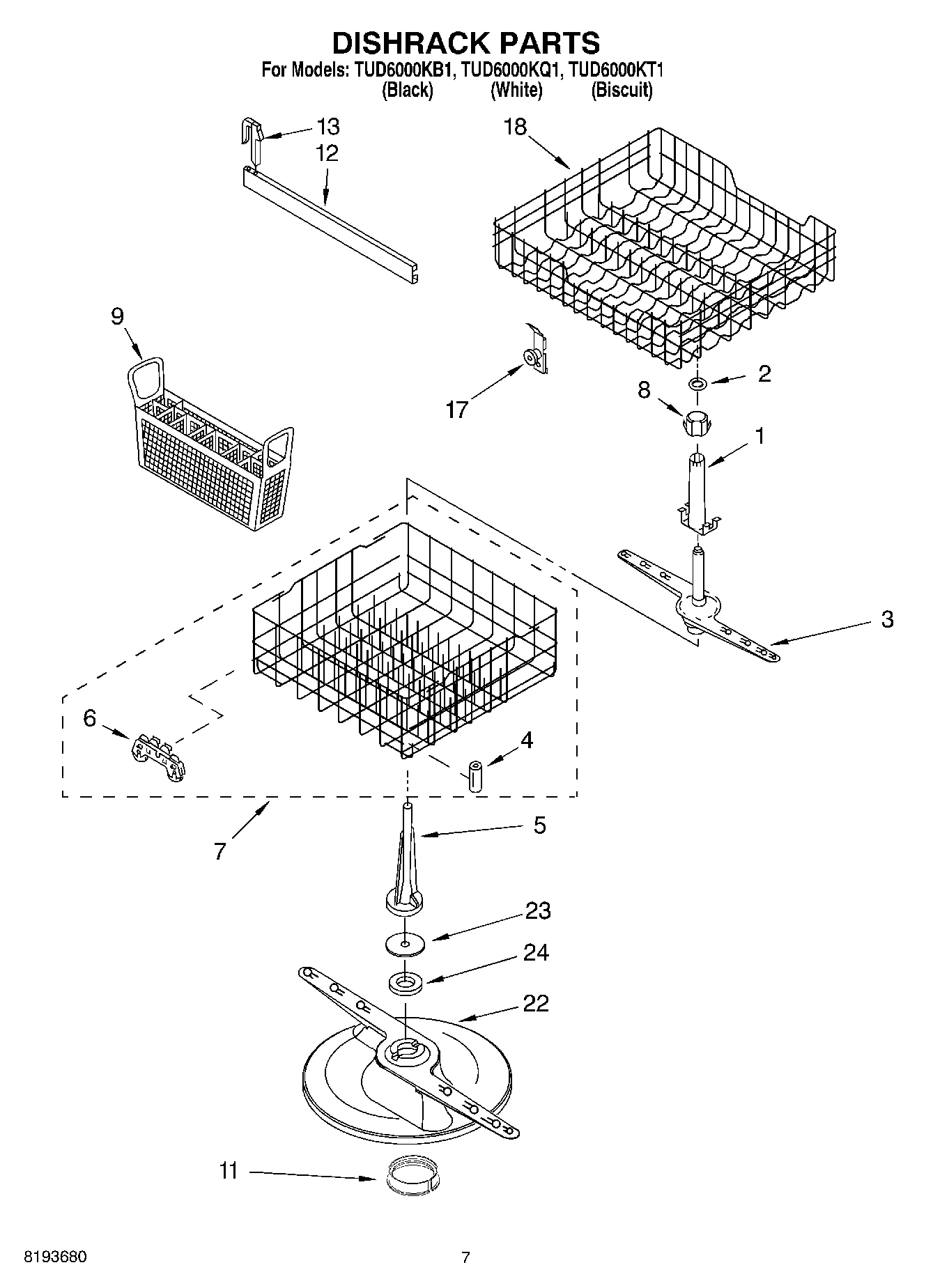 DISHRACK PARTS
For Models: TUD6000KB1, TUD6000KQ1, TUD6000KT1
(Black) (White) (Biscuit)

13
12
18
9
17
2
8
1
3
6
4
7
5
23
24
22
11

8193680
7