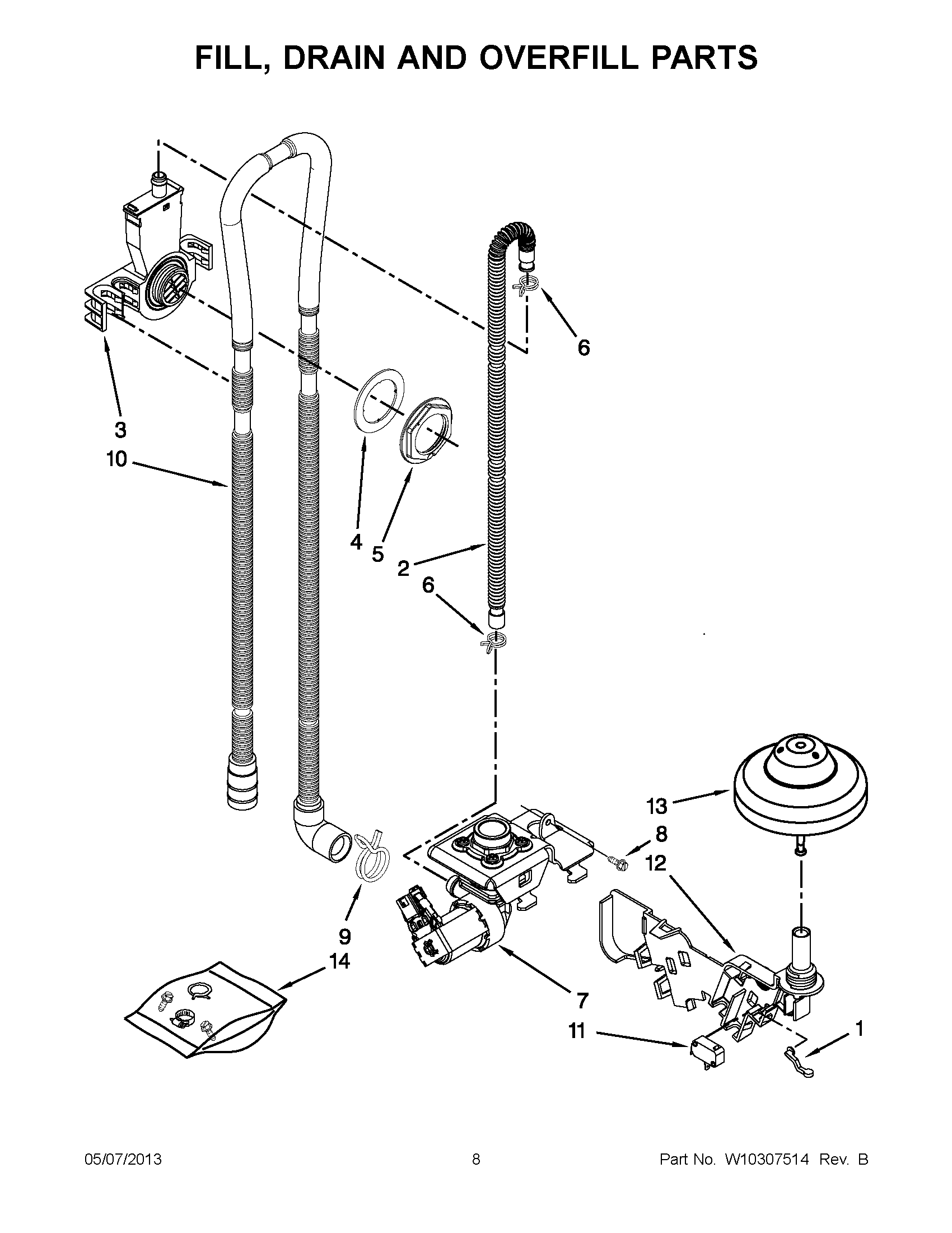 FILL, DRAIN AND OVERFILL PARTS

6

3
10

4 5 2
6

13
8
12

9
14

7

11 1

05/07/2013 8 Part No. W10307514 Rev. B