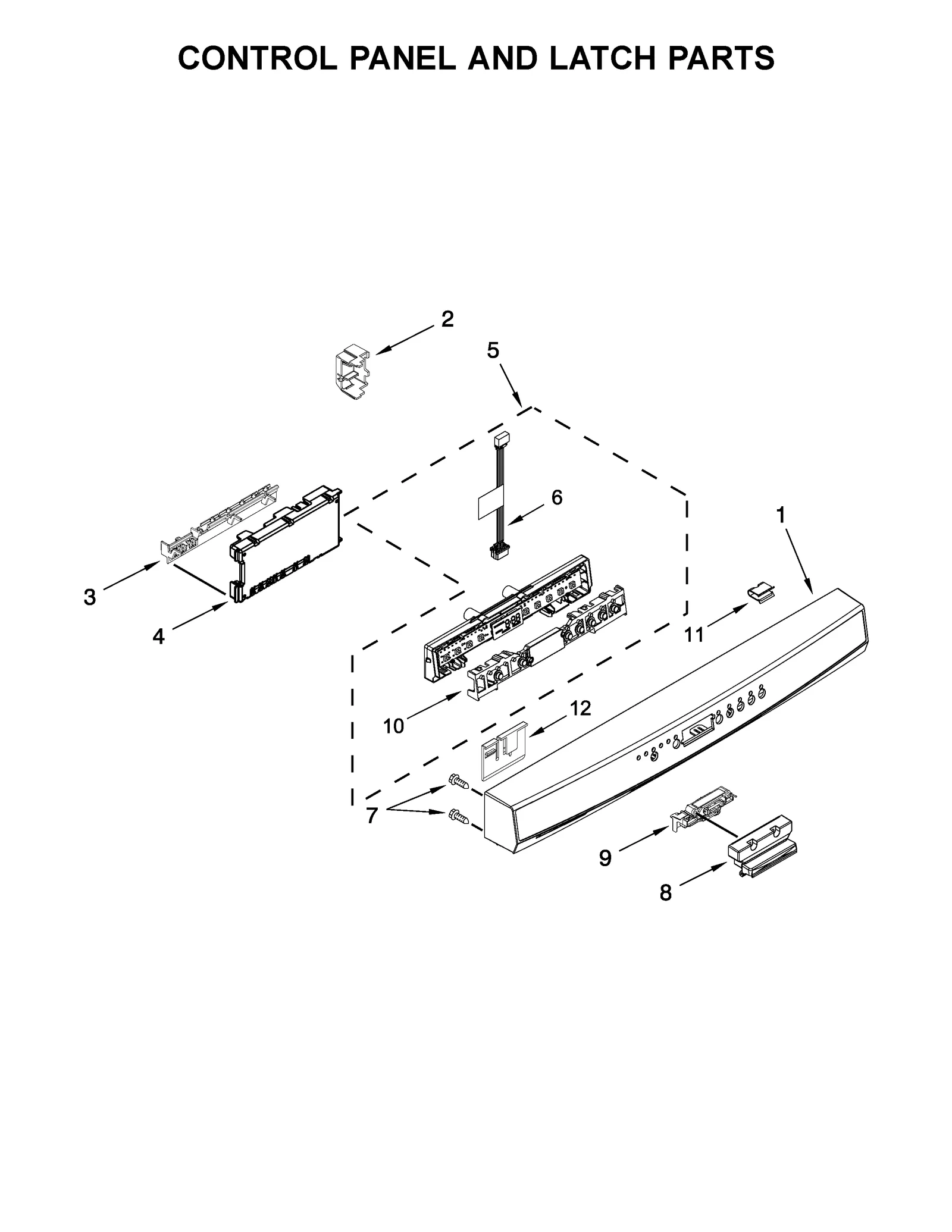 CONTROL PANEL AND LATCH PARTS

2

5

6

1

3

4

11

10

12

7

9

8