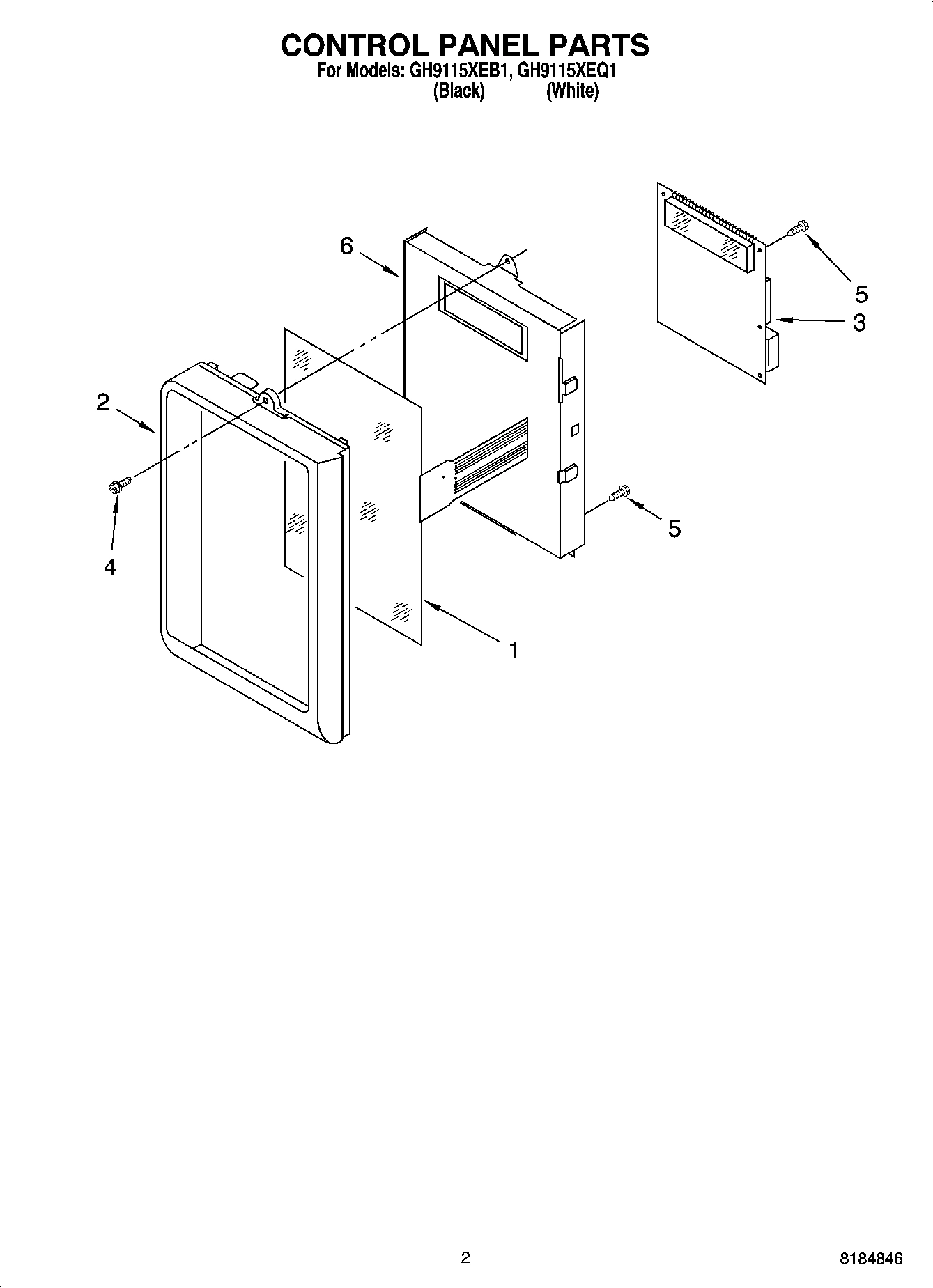 CONTROL PANEL PARTS
For Models: GH9115XEB1, GH9115XEQ1
(Black) (White)

6

5

3

2

5

4

1

2

8184846