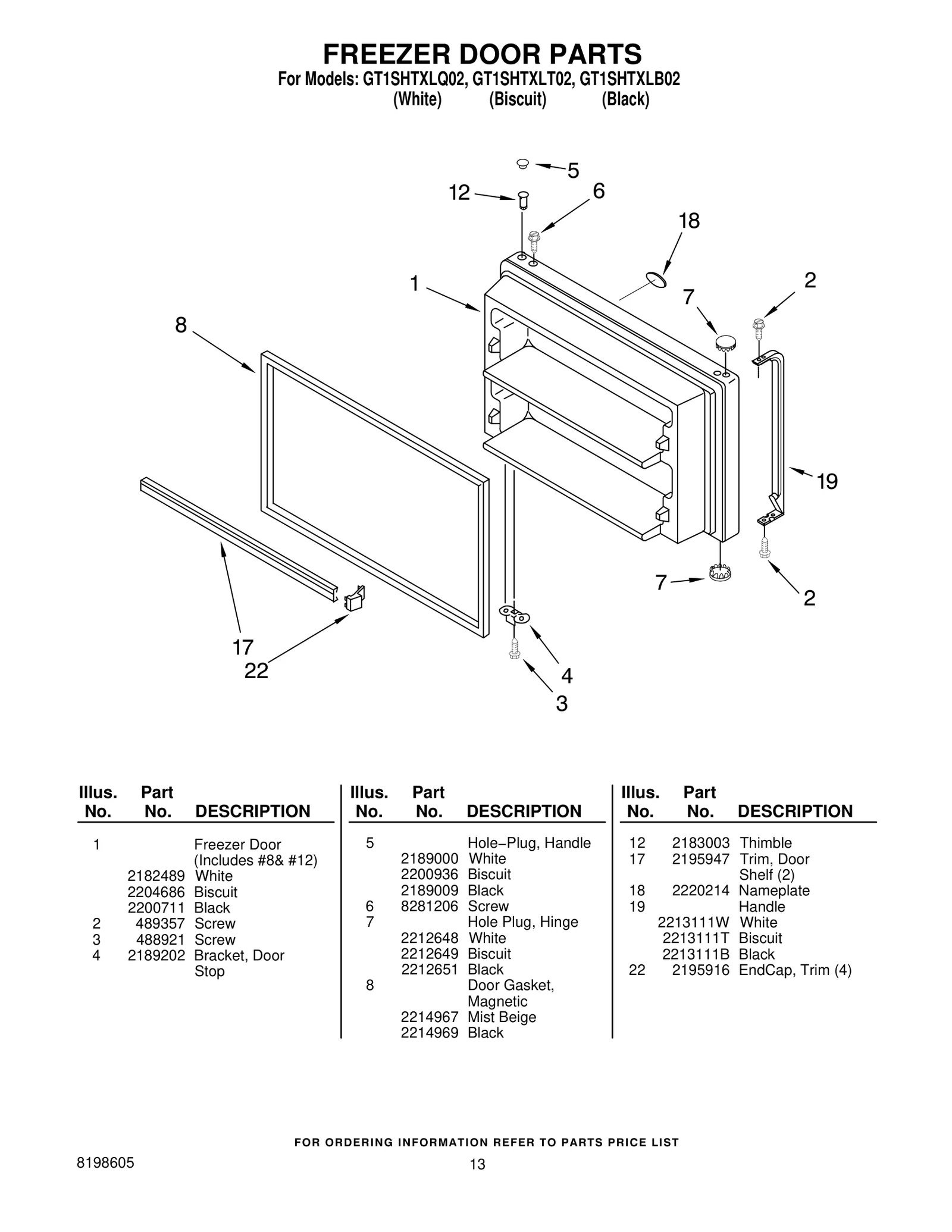 FREEZER DOOR PARTS
For Models: GT1SHTXLQ02, GT1SHTXLT02, GT1SHTXLB02
(White) (Biscuit) (Black)

5
12
6
18
1
7
2
8
19
7
2
17
22
4
3

| Illus. No. | Part No. | DESCRIPTION |
|---|---|---|
| 1 | | Freezer Door (Includes #8& #12) |
| | 2182489 | White |
| | 2204686 | Biscuit |
| | 2200711 | Black |
| 2 | 489357 | Screw |
| 3 | 488921 | Screw |
| 4 | 2189202 | Bracket, Door Stop |

| Illus. No. | Part No. | DESCRIPTION |
|---|---|---|
| 5 | | Hole−Plug, Handle |
| | 2189000 | White |
| | 2200936 | Biscuit |
| | 2189009 | Black |
| 6 | 8281206 | Screw |
| 7 | | Hole Plug, Hinge |
| | 2212648 | White |
| | 2212649 | Biscuit |
| | 2212651 | Black |
| 8 | | Door Gasket, Magnetic |
| | 2214967 | Mist Beige |
| | 2214969 | Black |

| Illus. No. | Part No. | DESCRIPTION |
|---|---|---|
| 12 | 2183003 | Thimble |
| 17 | 2195947 | Trim, Door Shelf (2) |
| 18 | 2220214 | Nameplate |
| 19 | | Handle |
| | 2213111W | White |
| | 2213111T | Biscuit |
| | 2213111B | Black |
| 22 | 2195916 | EndCap, Trim (4) |

FOR ORDERING INFORMATION REFER TO PARTS PRICE LIST

8198605

13