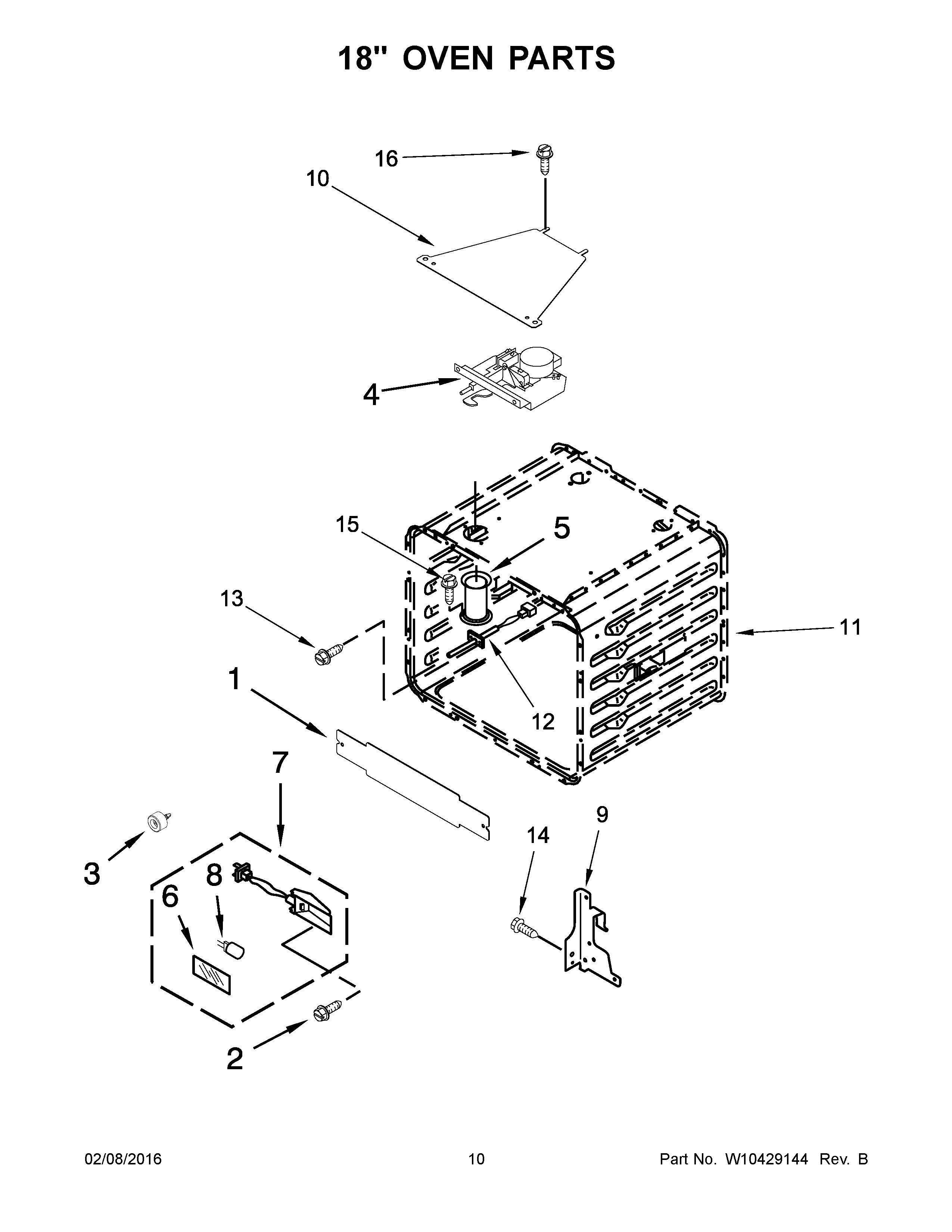 18" OVEN PARTS

16
10
4
15
5
13
11
1
12
7
3
8
6
14
9
2

02/08/2016
10
Part No. W10429144 Rev. B