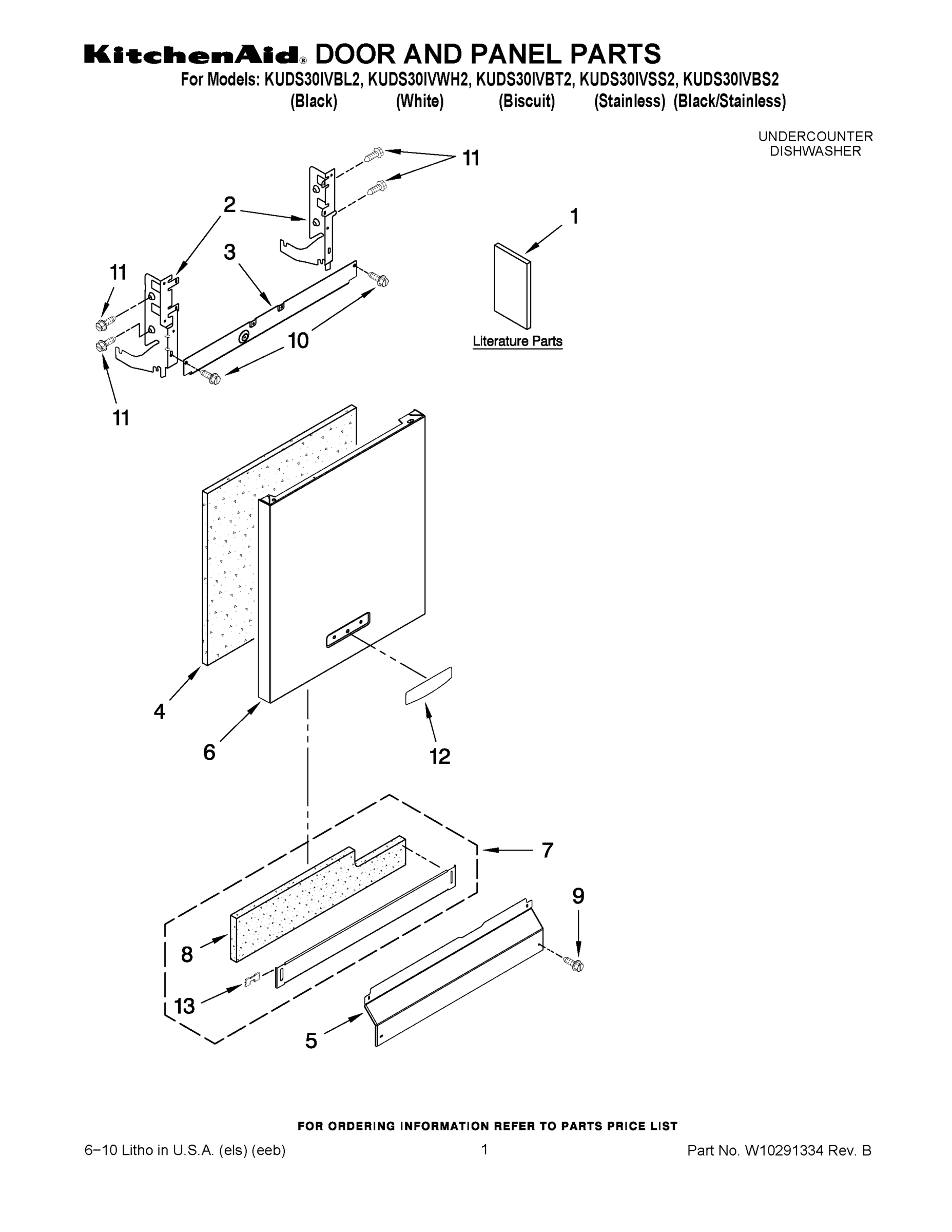 KitchenAid® DOOR AND PANEL PARTS
For Models: KUDS30IVBL2, KUDS30IVWH2, KUDS30IVBT2, KUDS30IVSS2, KUDS30IVBS2
(Black) (White) (Biscuit) (Stainless) (Black/Stainless)

UNDERCOUNTER DISHWASHER

11
2
1
3
11
10
Literature Parts
11
4
6
12
7
9
8
13
5

FOR ORDERING INFORMATION REFER TO PARTS PRICE LIST

6−10 Litho in U.S.A. (els) (eeb)
1
Part No. W10291334 Rev. B