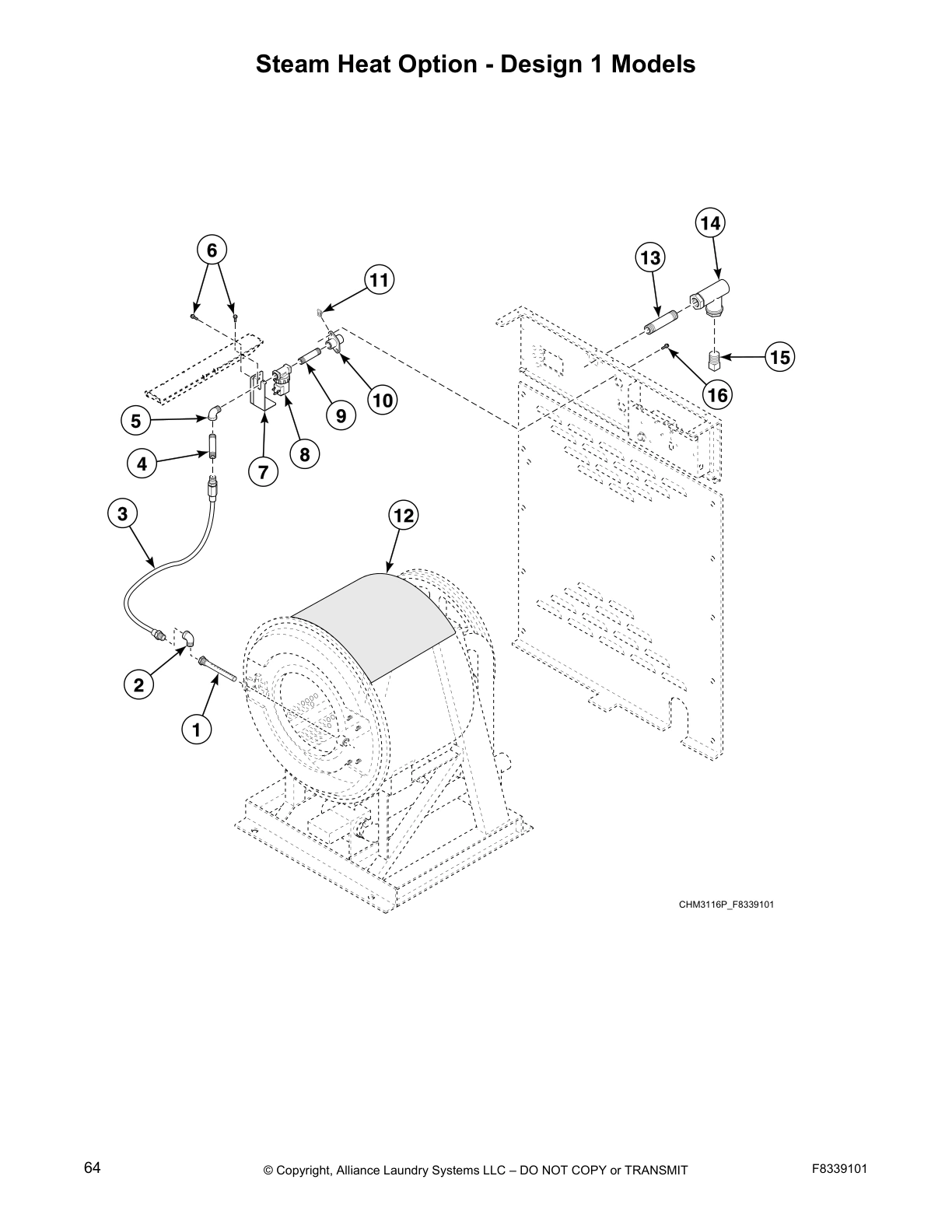 Steam Heat Option - Design 1 Models

14
6
13
11
15
16
10
9
5
8
4
7
3
12
2
1

CHM3116P_F8339101

64
© Copyright, Alliance Laundry Systems LLC – DO NOT COPY or TRANSMIT
F8339101