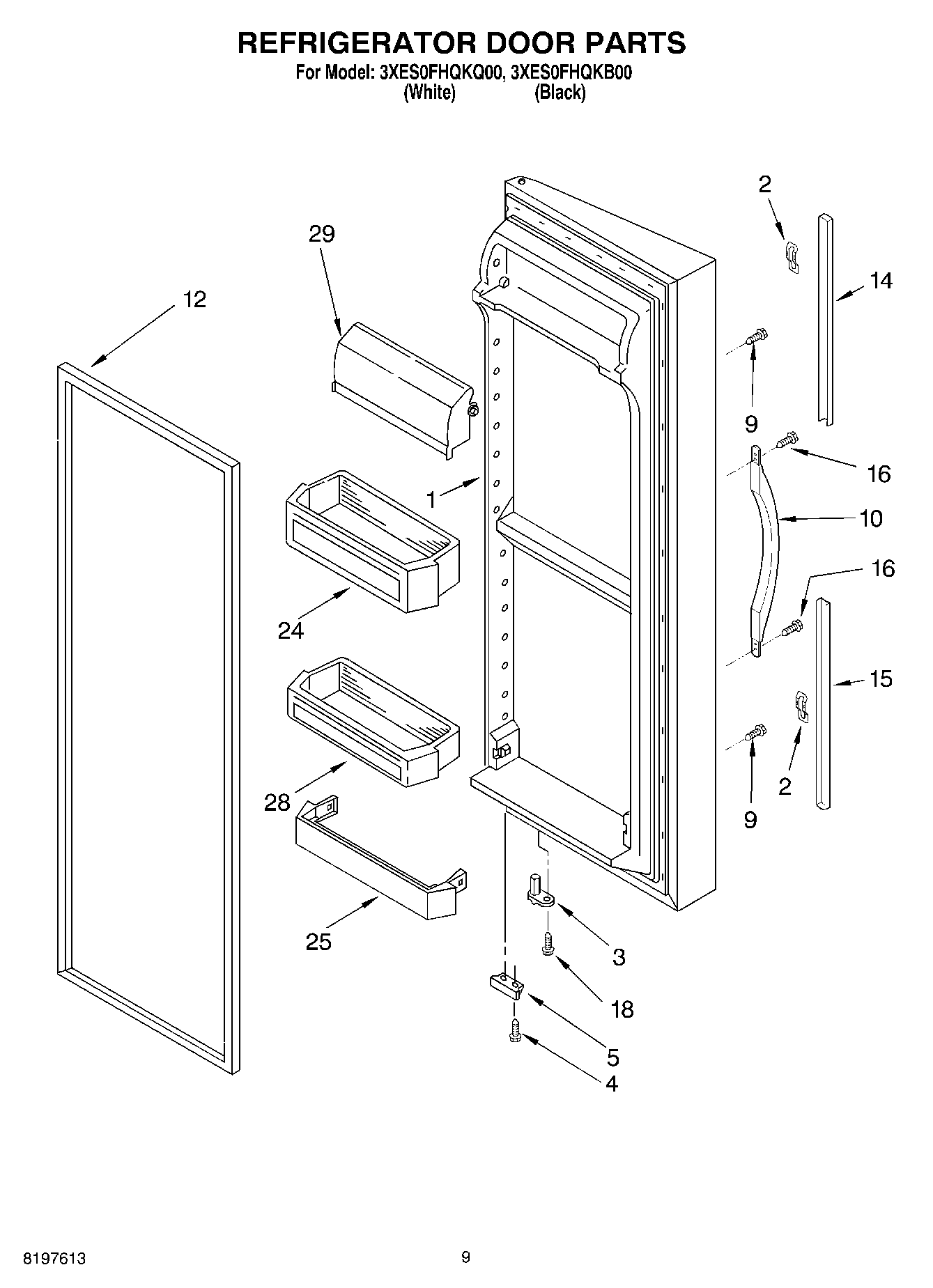 REFRIGERATOR DOOR PARTS
For Model: 3XES0FHQKQ00, 3XES0FHQKB00
(White) (Black)

2
29
14
12
9
16
1
10
16
24
15
2
9
28
25
3
18
5
4

8197613
9