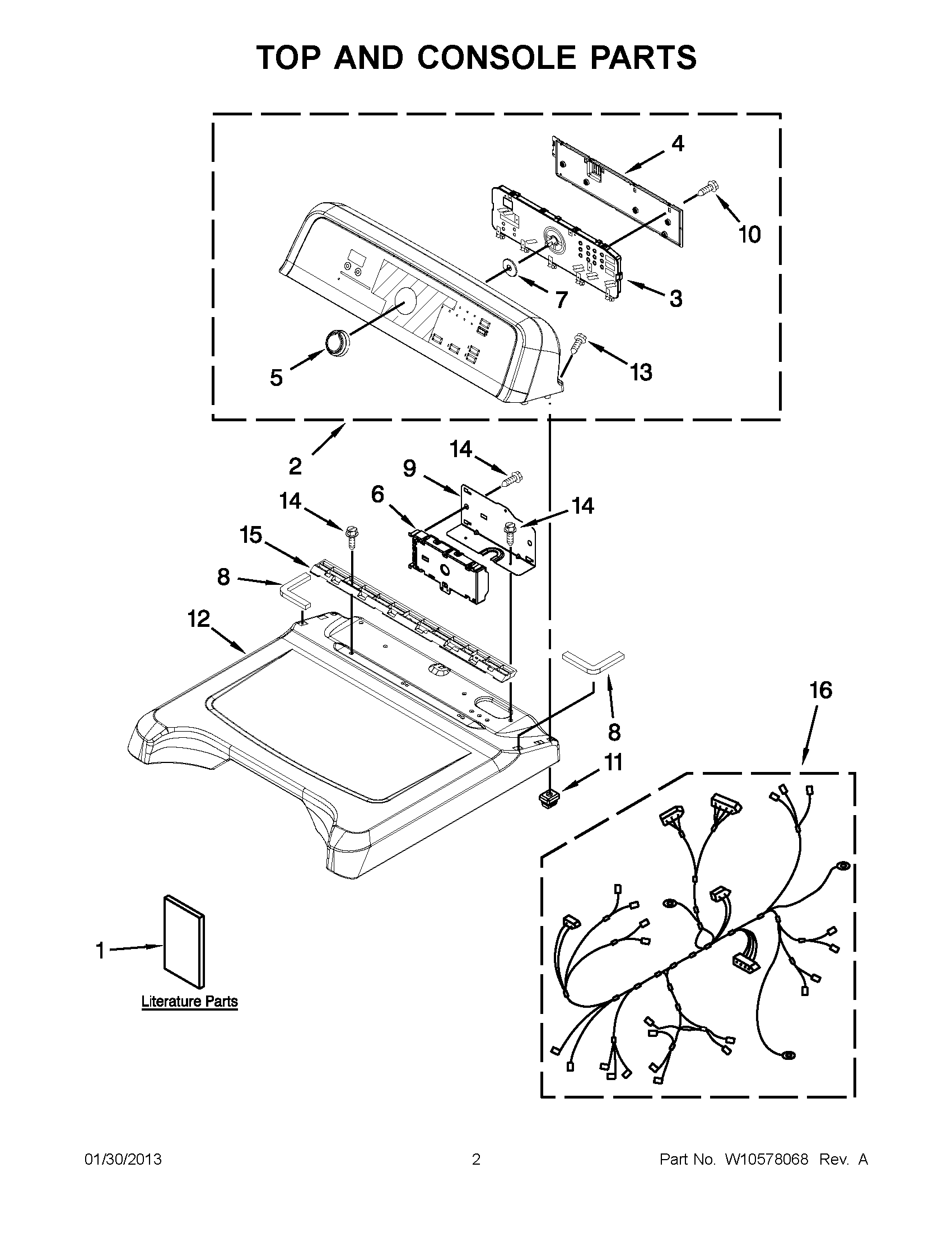 TOP AND CONSOLE PARTS

4

10

7

3

5

13

2

14

9

6

14

14

15

8

12

8

16

11

1

Literature Parts

01/30/2013 2 Part No. W10578068 Rev. A