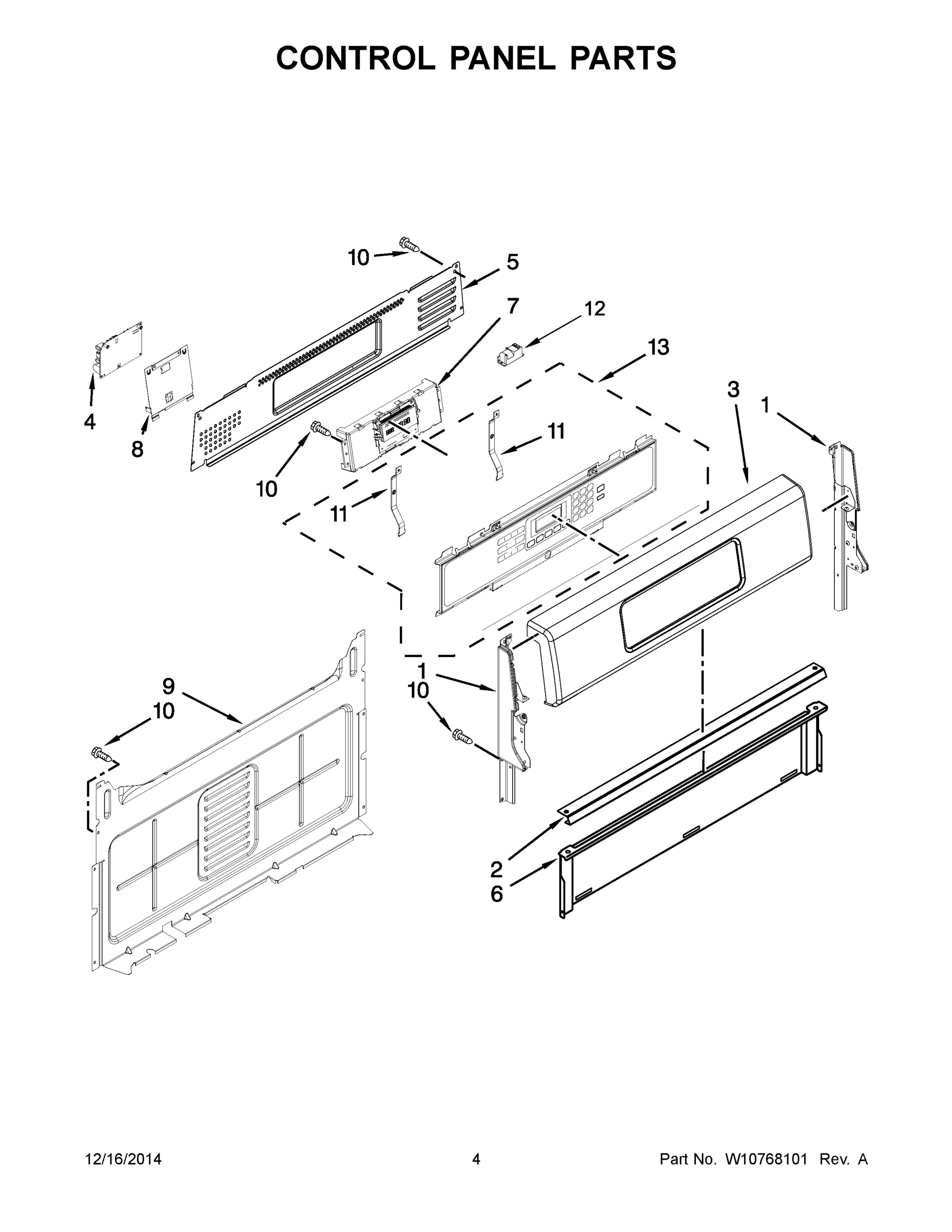 CONTROL PANEL PARTS

10
5
7
12
13
4
8
10
11
11
3
1
9
10
1
10
2
6

12/16/2014 4 Part No. W10768101 Rev. A