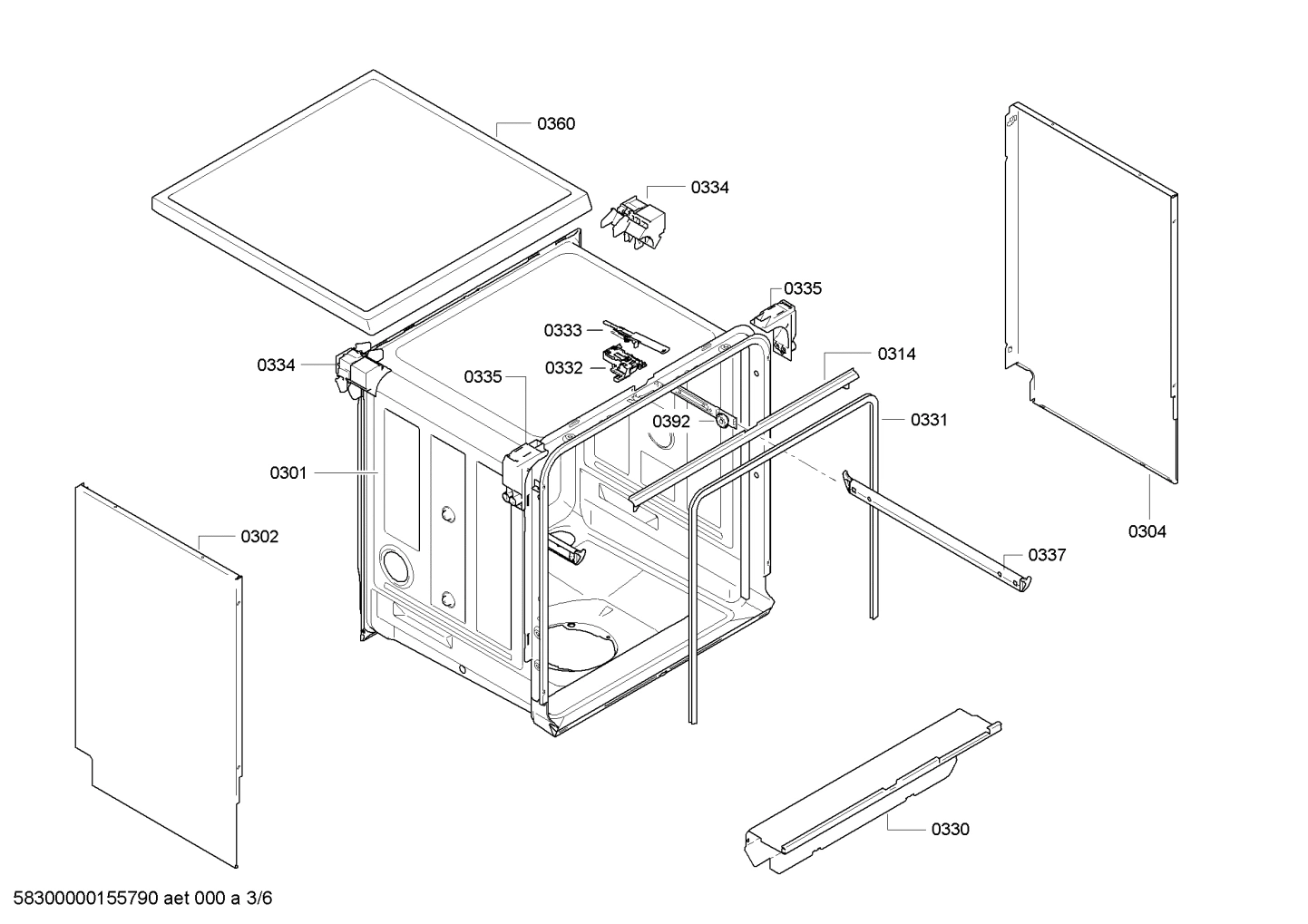 0360
0334
0335
0333
0332
0334
0335
0314
0392
0331
0301
0302
0304
0337
0330
58300000155790 aet 000 a 3/6