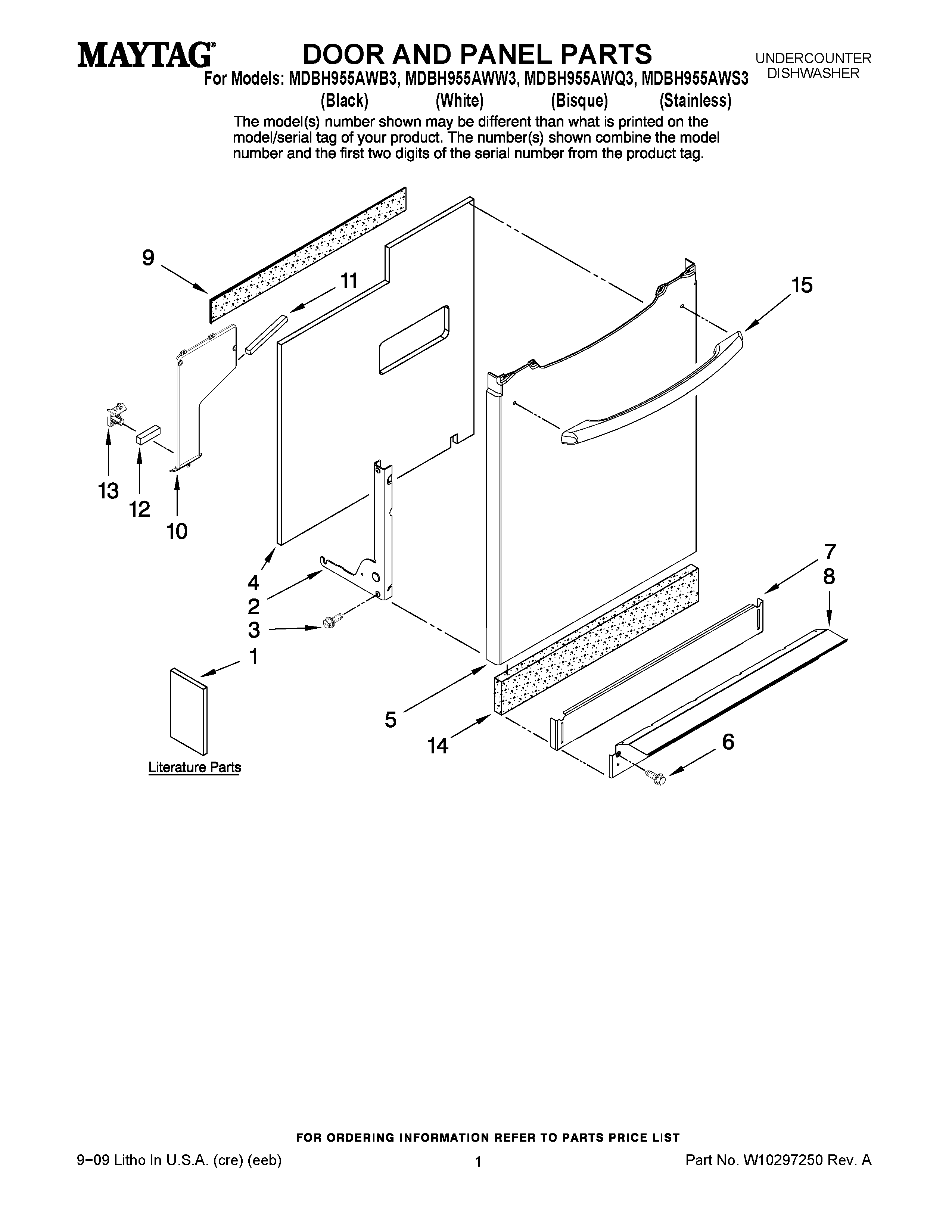 MAYTAG® DOOR AND PANEL PARTS UNDERCOUNTER DISHWASHER

For Models: MDBH955AWB3, MDBH955AWW3, MDBH955AWQ3, MDBH955AWS3
(Black) (White) (Bisque) (Stainless)

The model(s) number shown may be different than what is printed on the model/serial tag of your product. The number(s) shown combine the model number and the first two digits of the serial number from the product tag.

9
11
15
13
12
10
4
2
3
1
7
8
5
14
6

Literature Parts

FOR ORDERING INFORMATION REFER TO PARTS PRICE LIST

9−09 Litho In U.S.A. (cre) (eeb) 1 Part No. W10297250 Rev. A