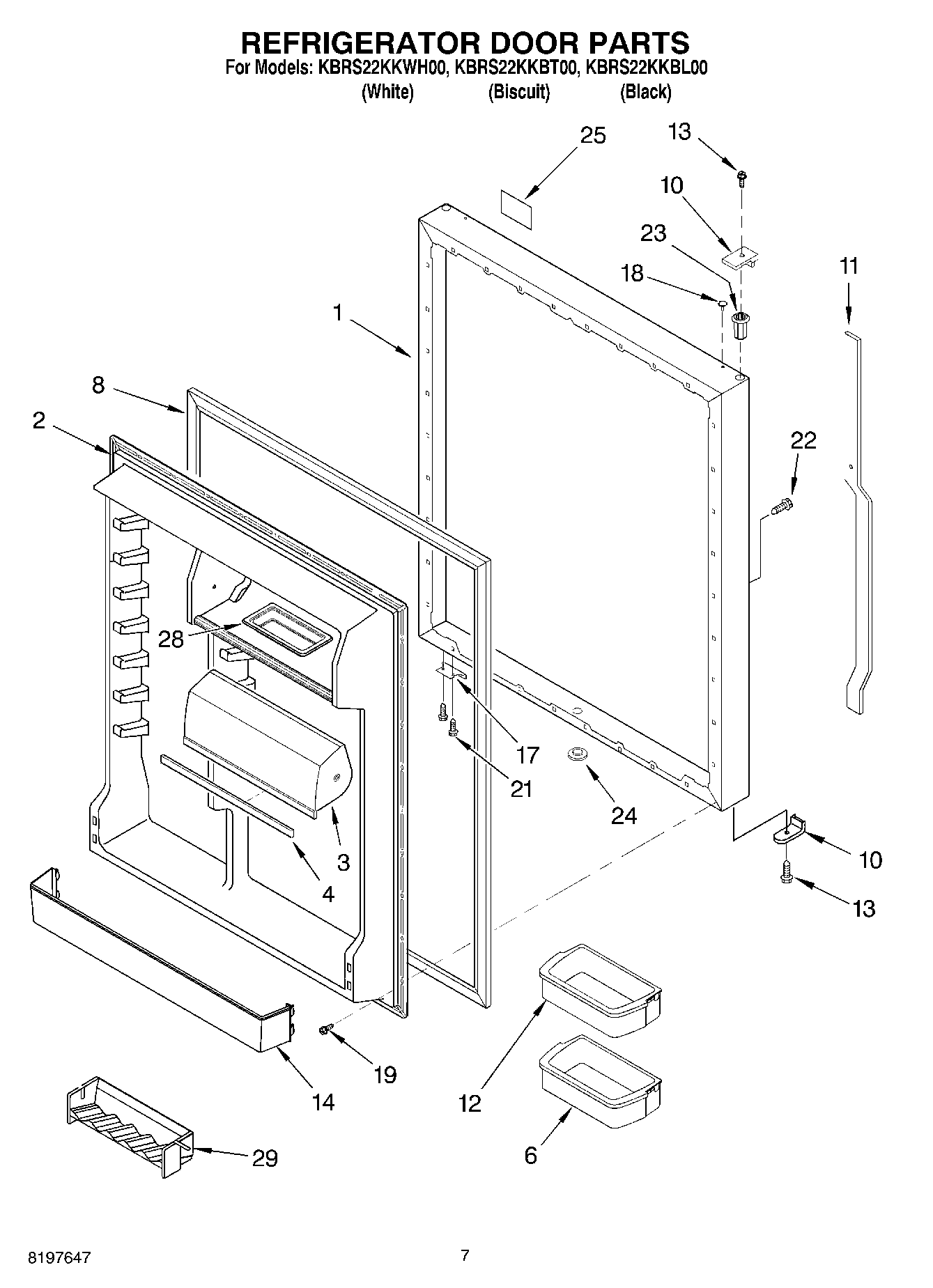 REFRIGERATOR DOOR PARTS
For Models: KBRS22KKWH00, KBRS22KKBT00, KBRS22KKBL00
(White) (Biscuit) (Black)

25
13
10
23
18
11
1
8
2
22
28
17
21
24
3
4
10
13
19
14
12
6
29

8197647
7