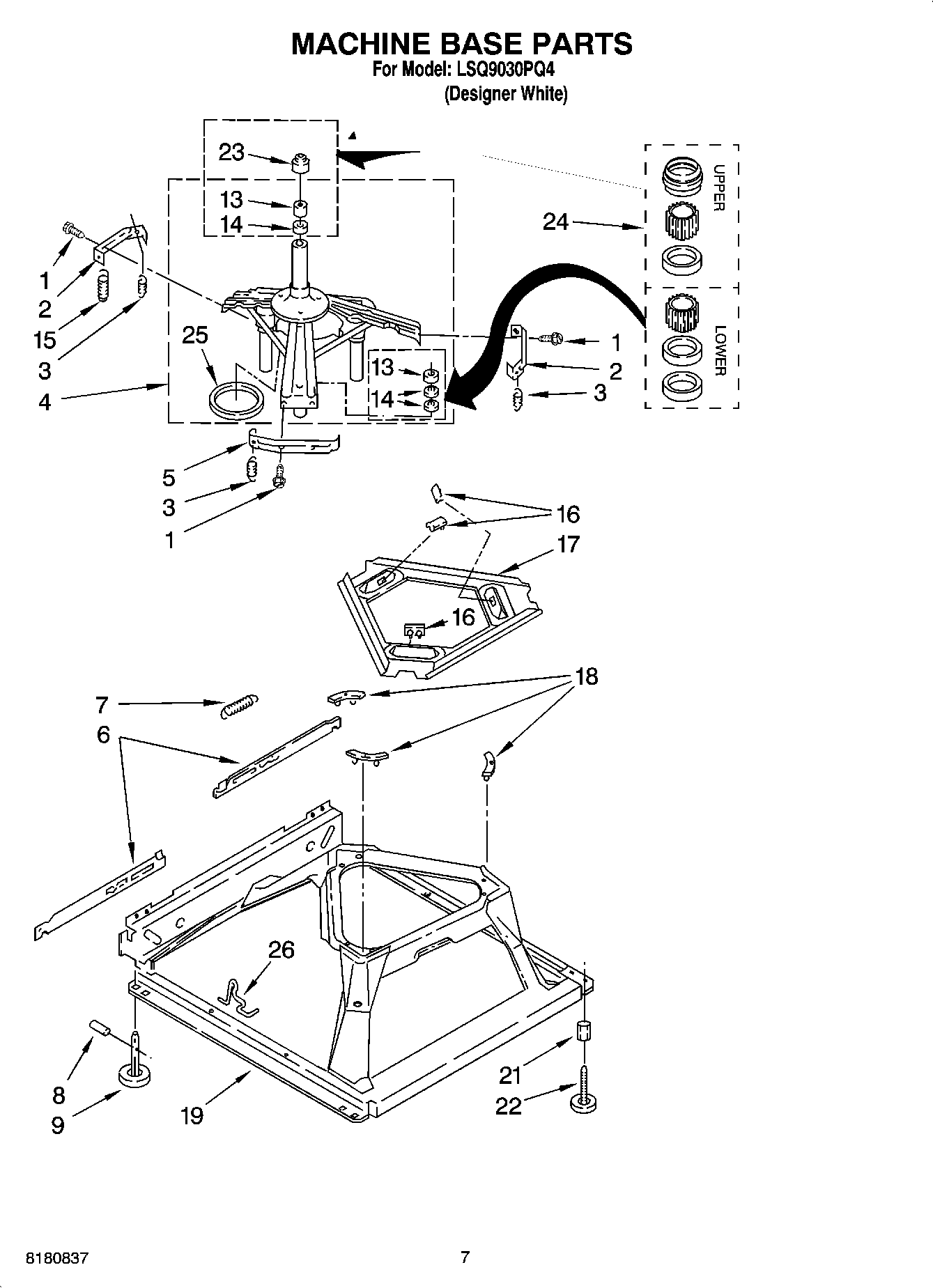 MACHINE BASE PARTS
For Model: LSQ9030PQ4
(Designer White)

23
13
14
24
UPPER
LOWER
1
2
15
3
4
25
13
14
1
2
3
5
3
1
16
17
16
18
7
6
26
8
9
19
21
22

8180837
7