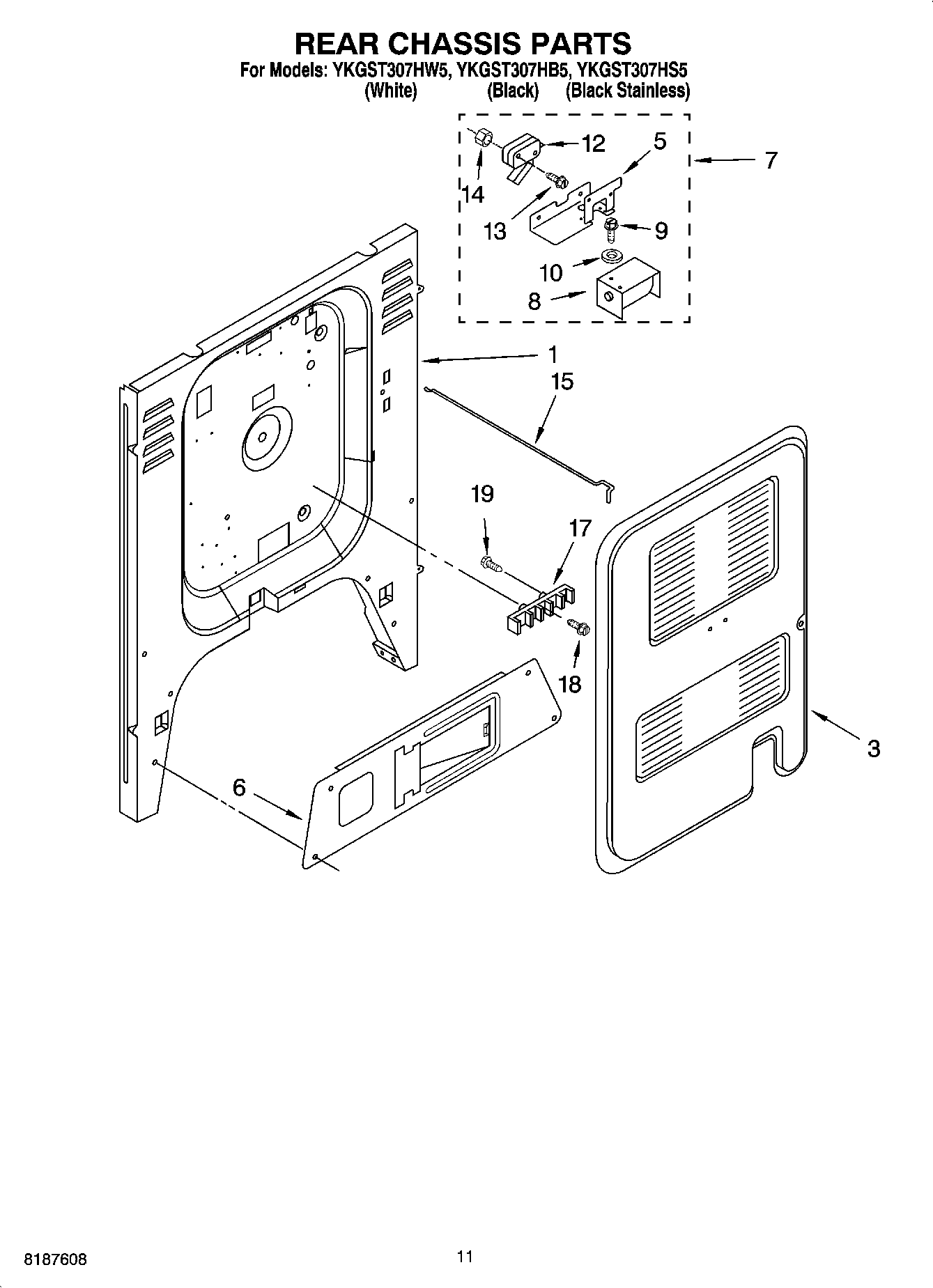 REAR CHASSIS PARTS
For Models: YKGST307HW5, YKGST307HB5, YKGST307HS5
(White) (Black) (Black Stainless)

12
5
7
14
13
9
10
8
1
15
19
17
18
3
6

8187608
11