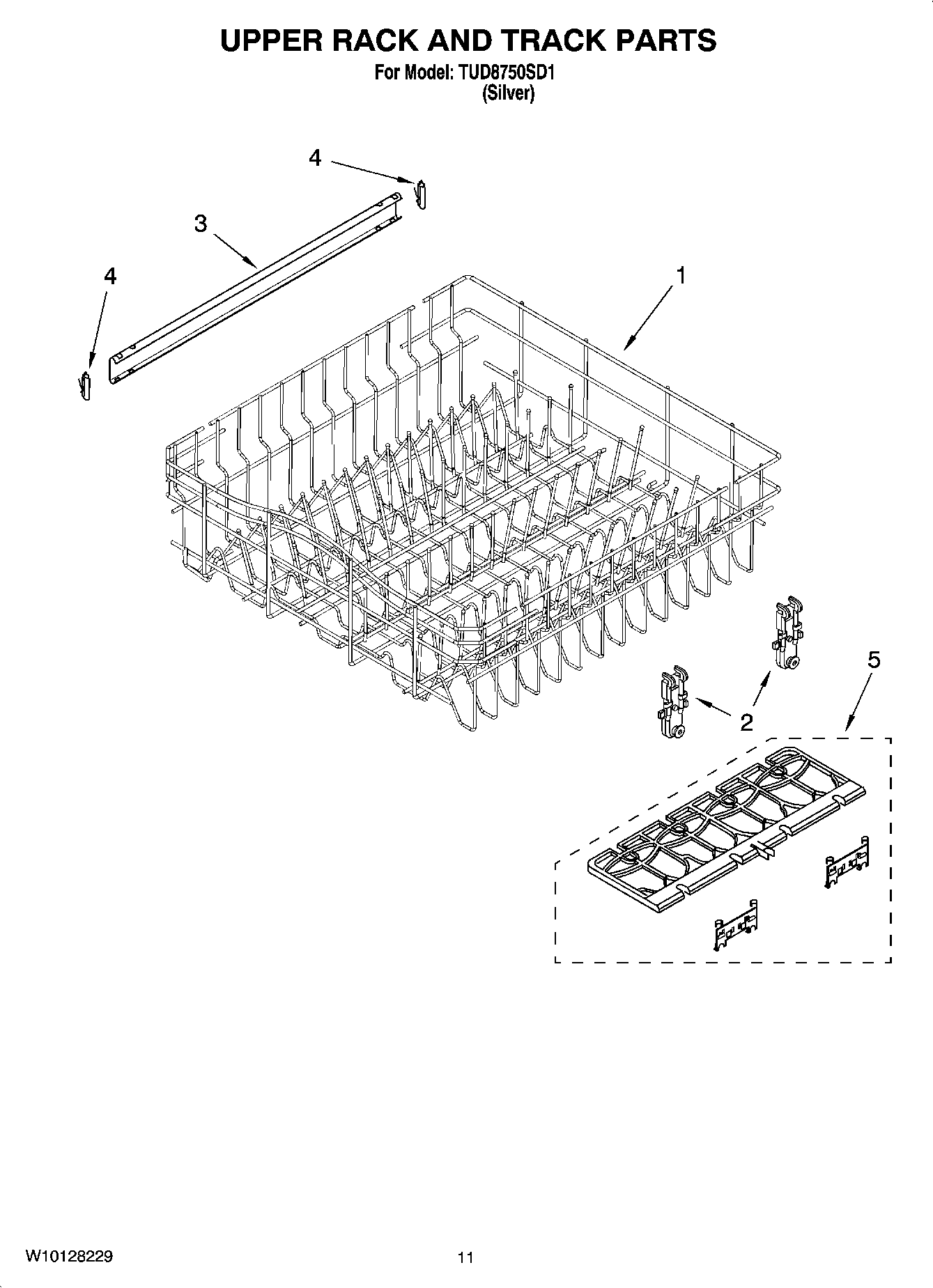 UPPER RACK AND TRACK PARTS

For Model: TUD8750SD1
(Silver)

4

3

4

1

5

2

W10128229

11