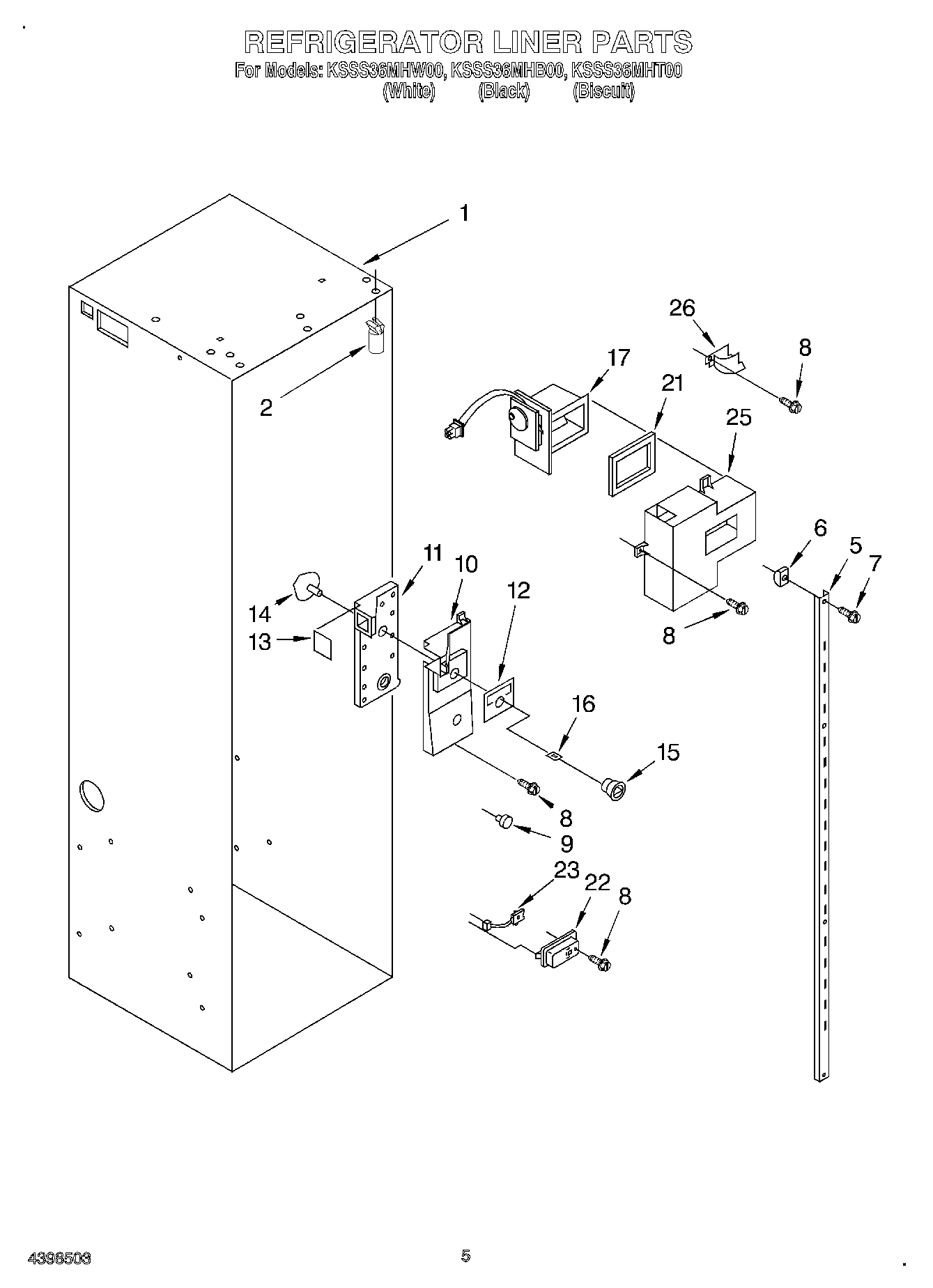 REFRIGERATOR LINER PARTS
For Models: KSSS36MHW00, KSSS36MHB00, KSSS36MHT00
(White) (Black) (Biscuit)

1
2
26
8
17
21
25
6
5
7
11
10
12
14
13
8
16
15
8
9
23
22
8

4398503
5