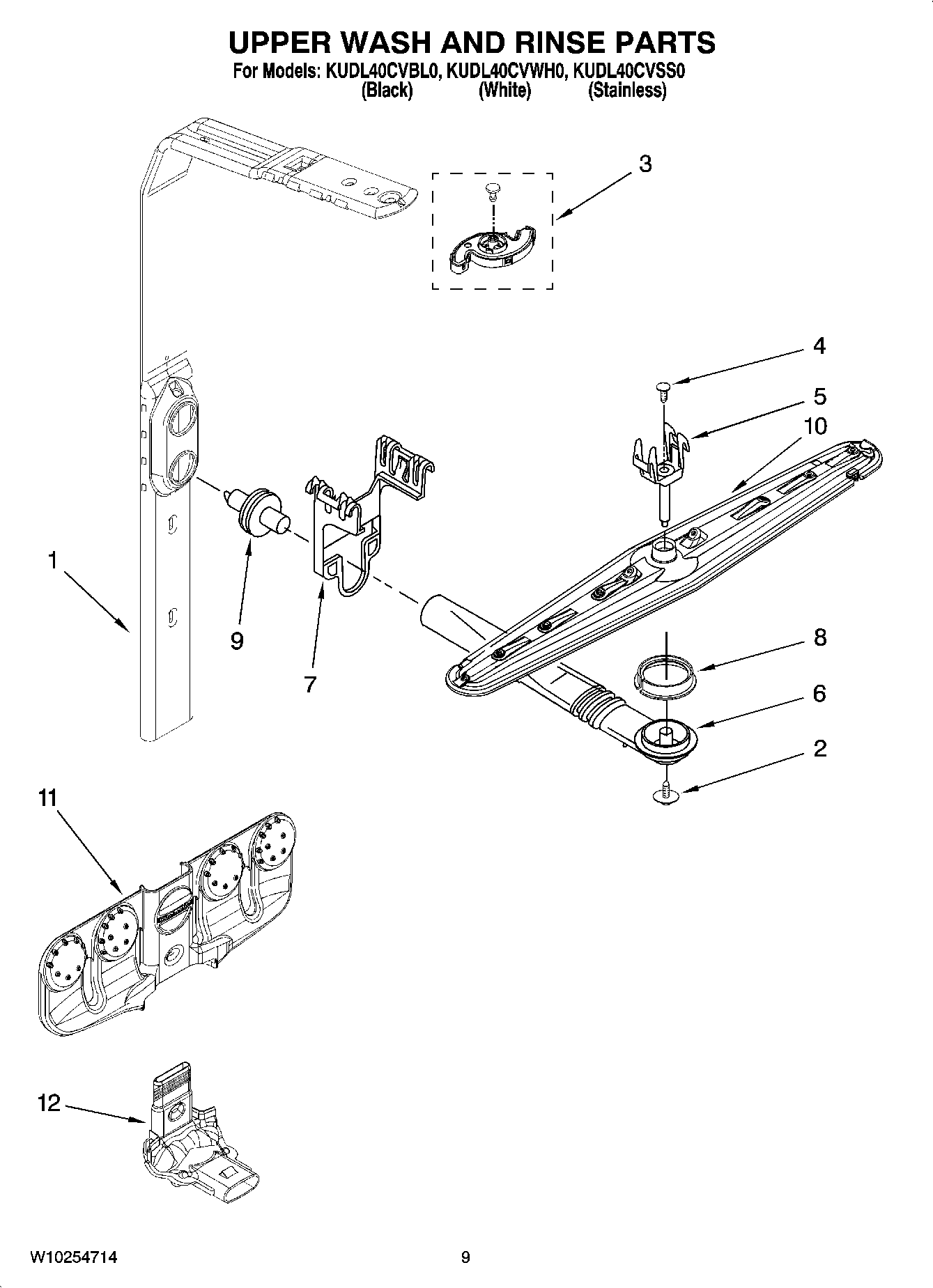 UPPER WASH AND RINSE PARTS

For Models: KUDL40CVBL0, KUDL40CVWH0, KUDL40CVSS0
(Black) (White) (Stainless)

3

4

5

10

1

9

7

8

6

2

11

12

W10254714

9