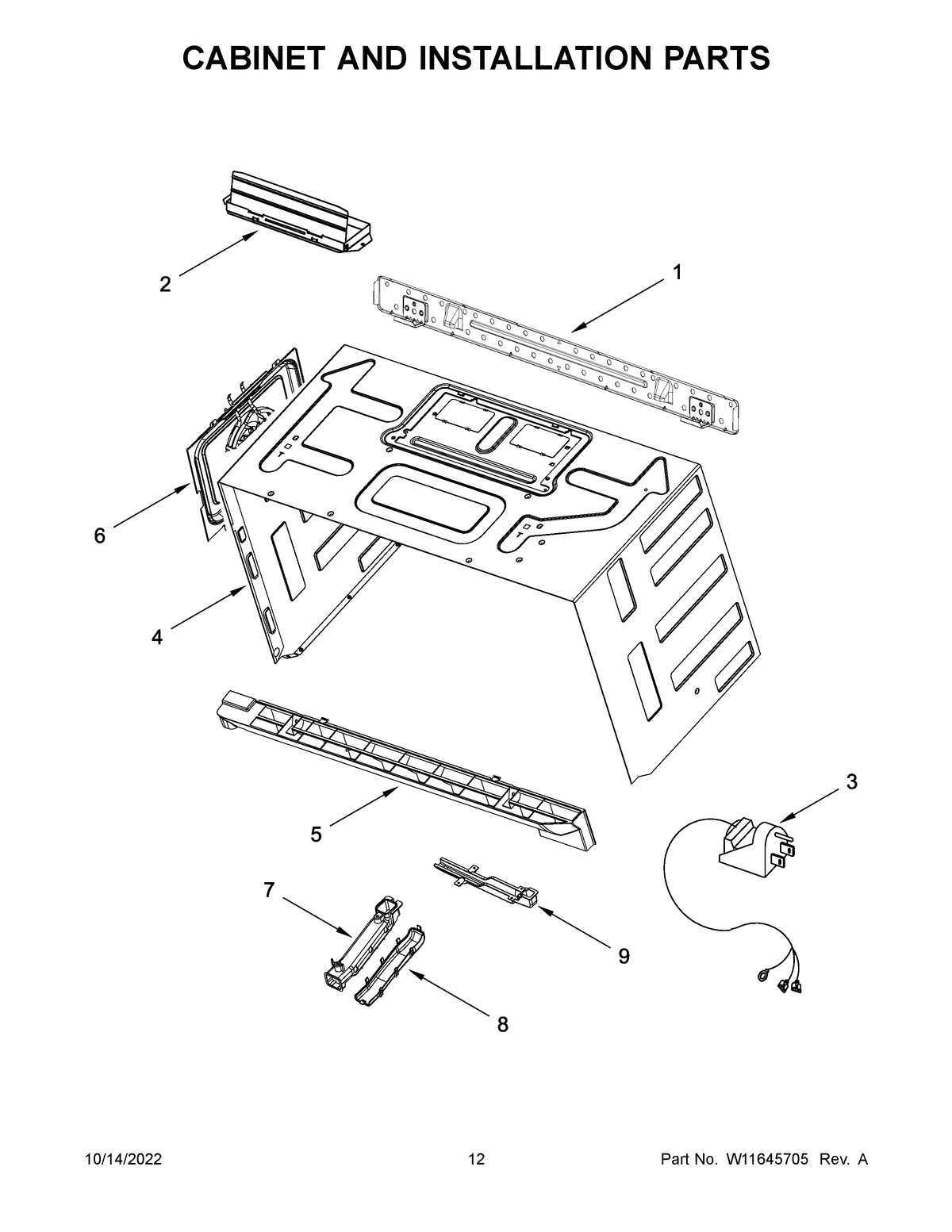 CABINET AND INSTALLATION PARTS

2

1

6

4

5

3

7

9

8

10/14/2022

12

Part No. W11645705 Rev. A