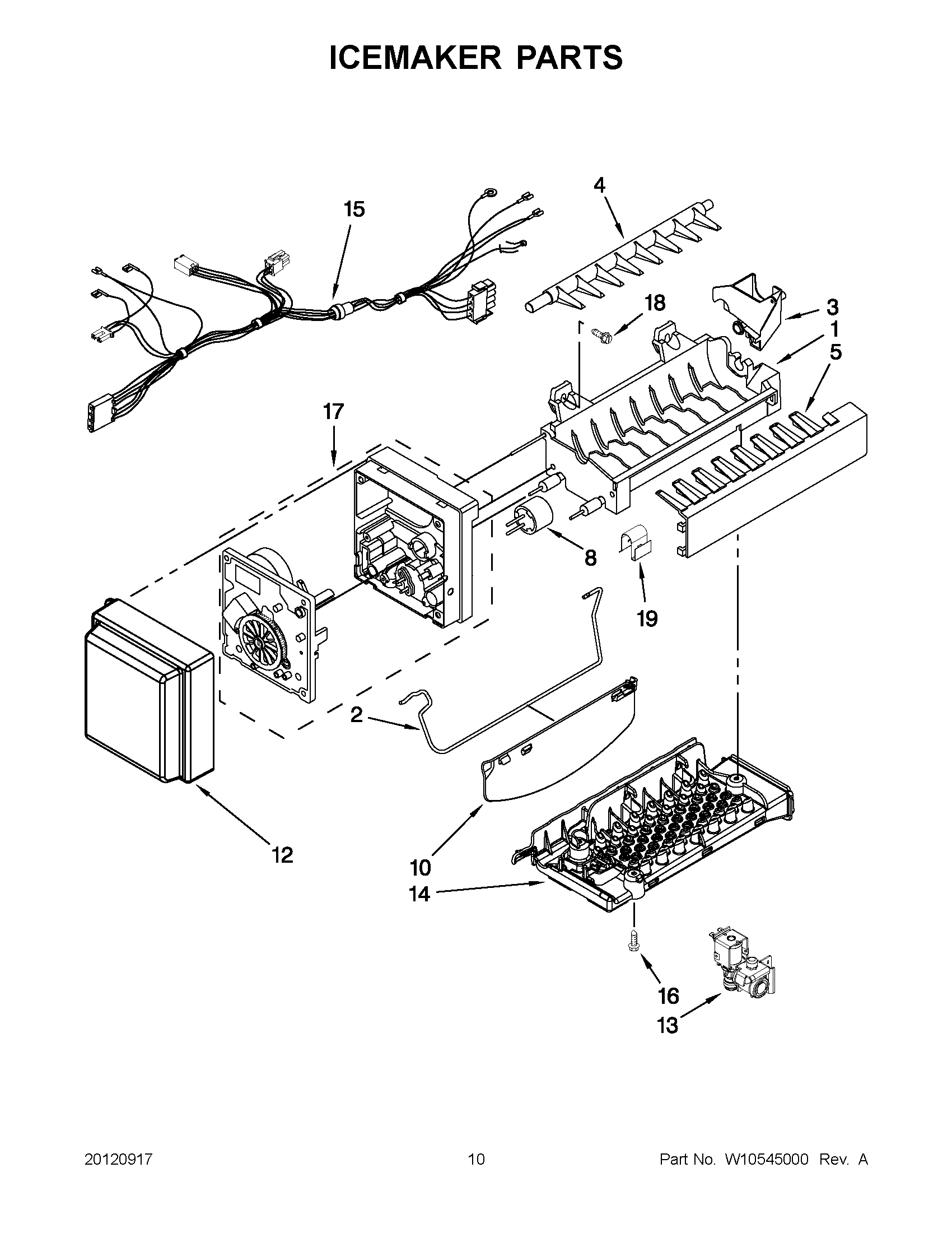 ICEMAKER PARTS

15
4
18
3
1
5
17
8
19
2
12
10
14
16
13

20120917
10
Part No. W10545000 Rev. A