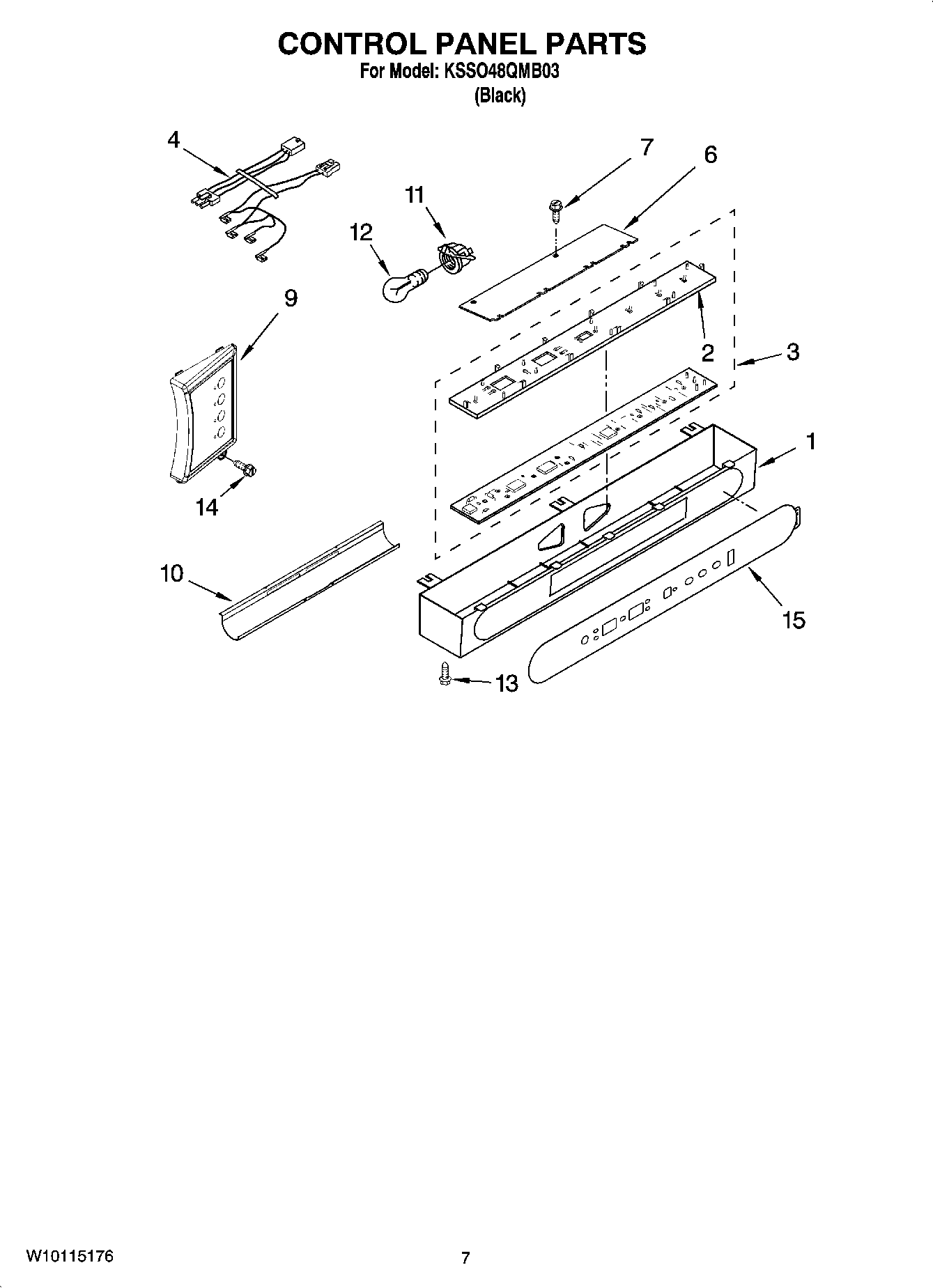 CONTROL PANEL PARTS
For Model: KSSO48QMB03
(Black)

4
7
6
11
12
9
2
3
1
14
10
15
13

W10115176
7