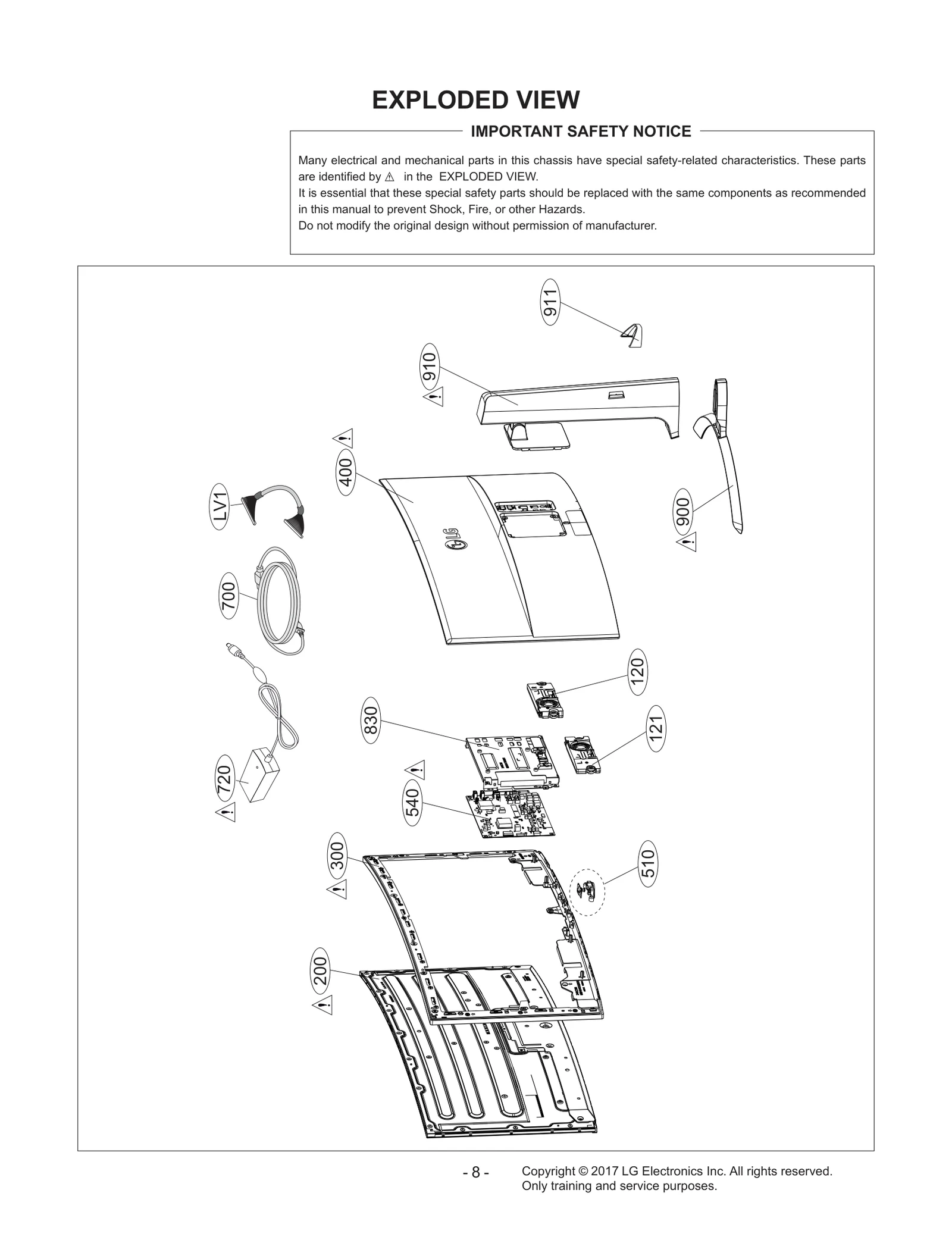 EXPLODED VIEW

IMPORTANT SAFETY NOTICE

Many electrical and mechanical parts in this chassis have special safety-related characteristics. These parts are identified by ⚠ in the EXPLODED VIEW.
It is essential that these special safety parts should be replaced with the same components as recommended in this manual to prevent Shock, Fire, or other Hazards.
Do not modify the original design without permission of manufacturer.

911
910
400
LV1
900
LG
700
120
830
121
720
540
300
510
200

- 8 -

Copyright © 2017 LG Electronics Inc. All rights reserved.
Only training and service purposes.