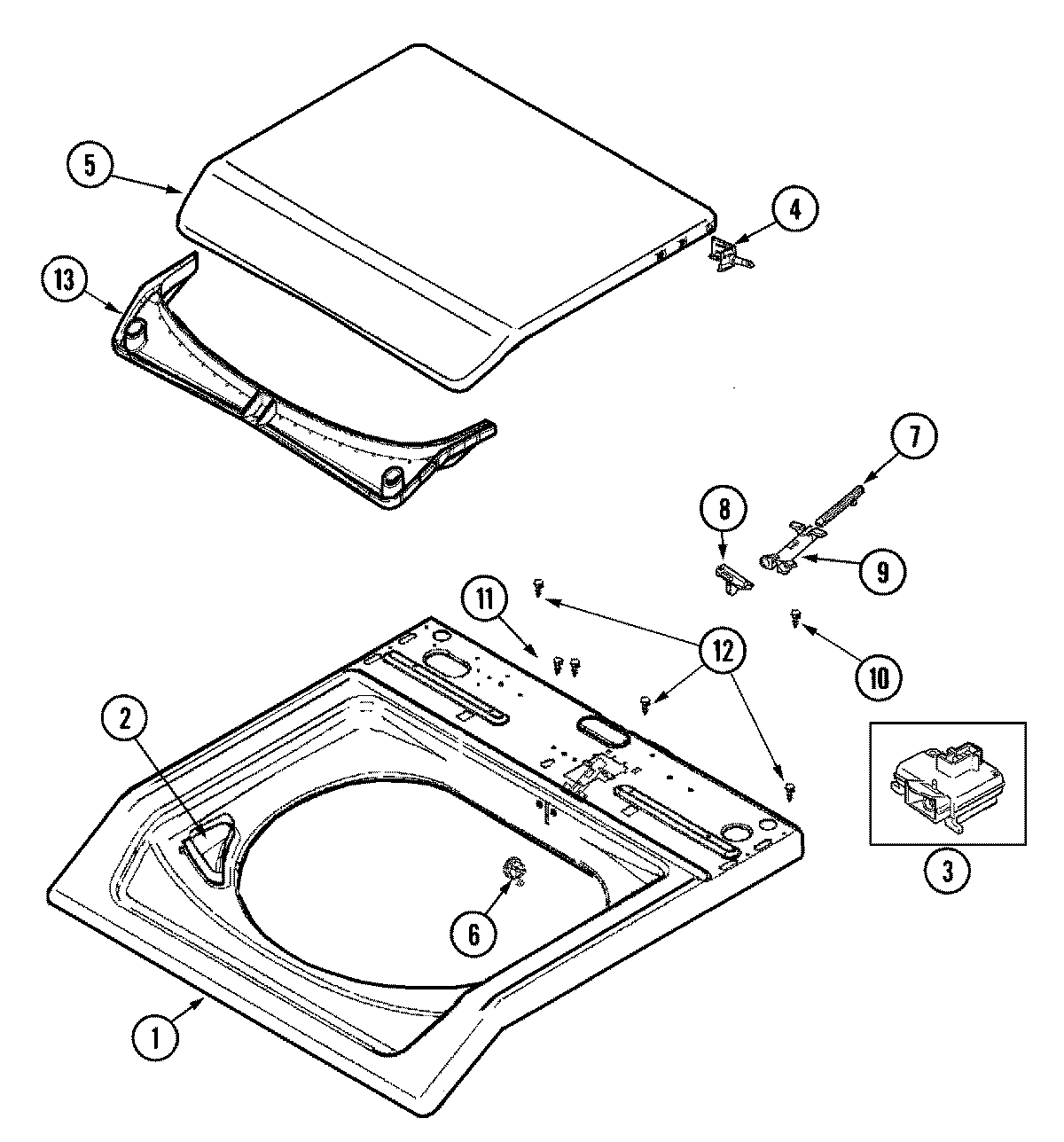 5
4
13
7
8
9
11
12
10
2
3
6
1