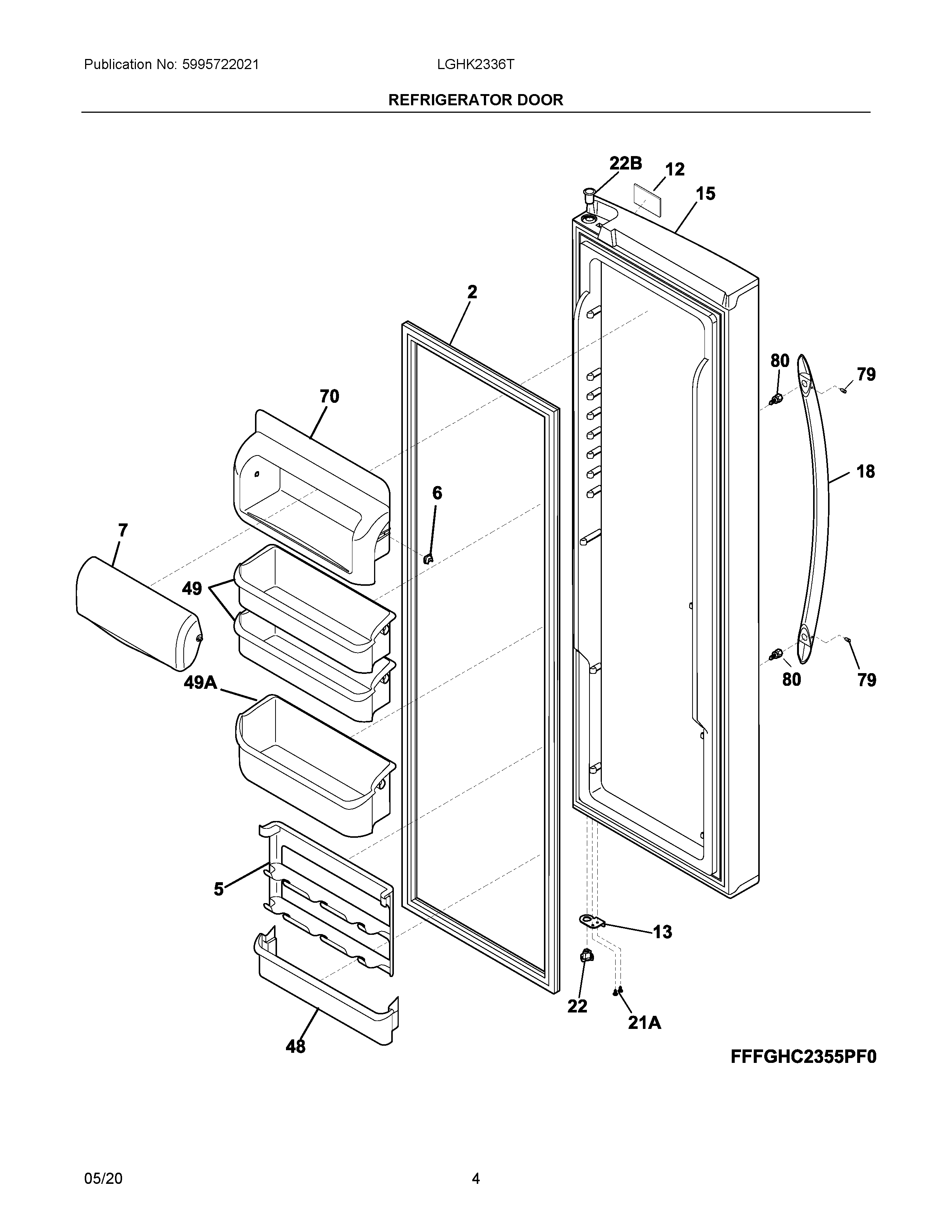 Publication No: 5995722021
LGHK2336T
REFRIGERATOR DOOR

22B
12
15
2
80
79
70
18
6
7
49
49A
80
79
5
13
22
21A
48

FFFGHC2355PF0

05/20
4