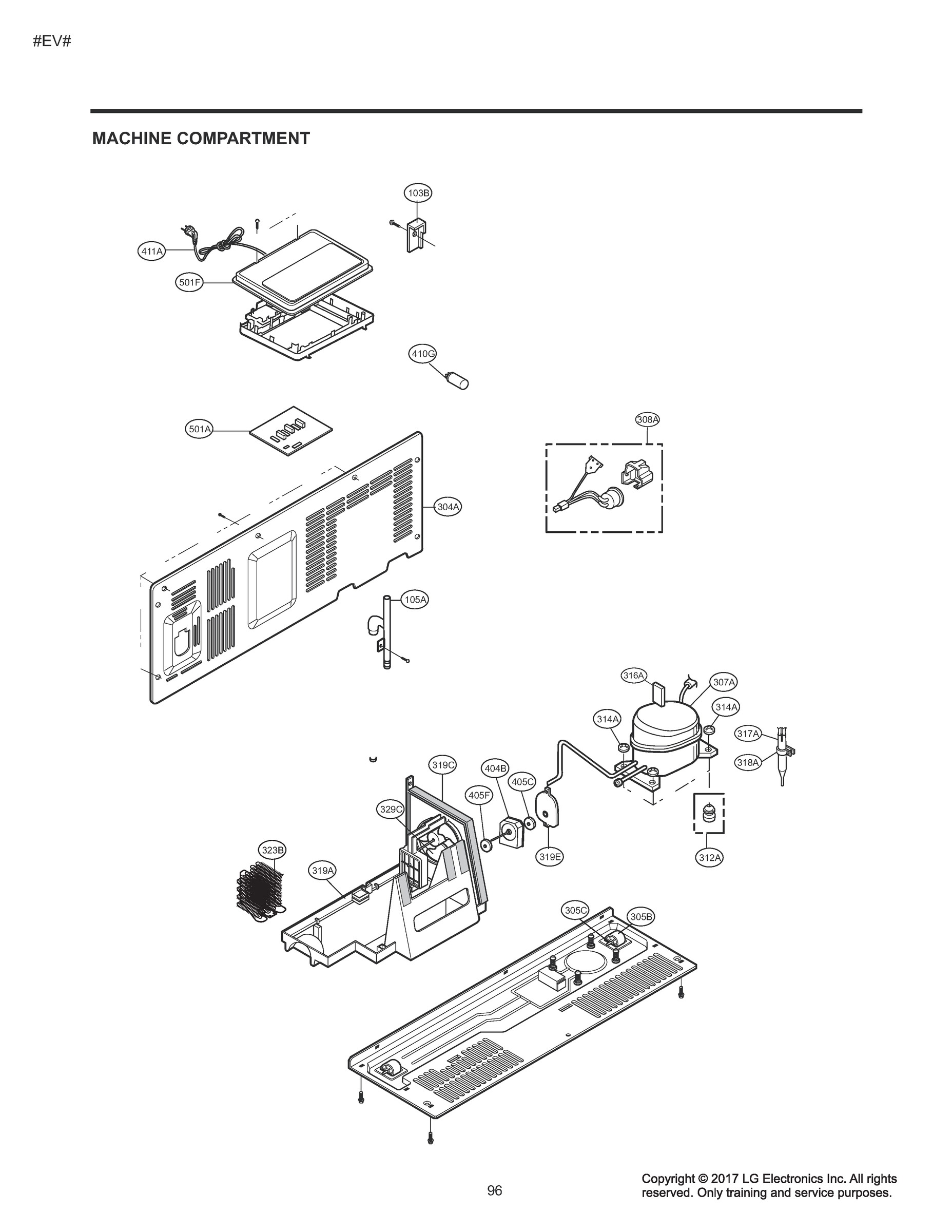 #EV#

MACHINE COMPARTMENT

103B
411A
501F
410G
501A
308A
304A
105A
316A
307A
314A
314A
317A
318A
319C
404B
405C
405F
329C
319E
312A
323B
319A
305C
305B

96

Copyright © 2017 LG Electronics Inc. All rights reserved. Only training and service purposes.