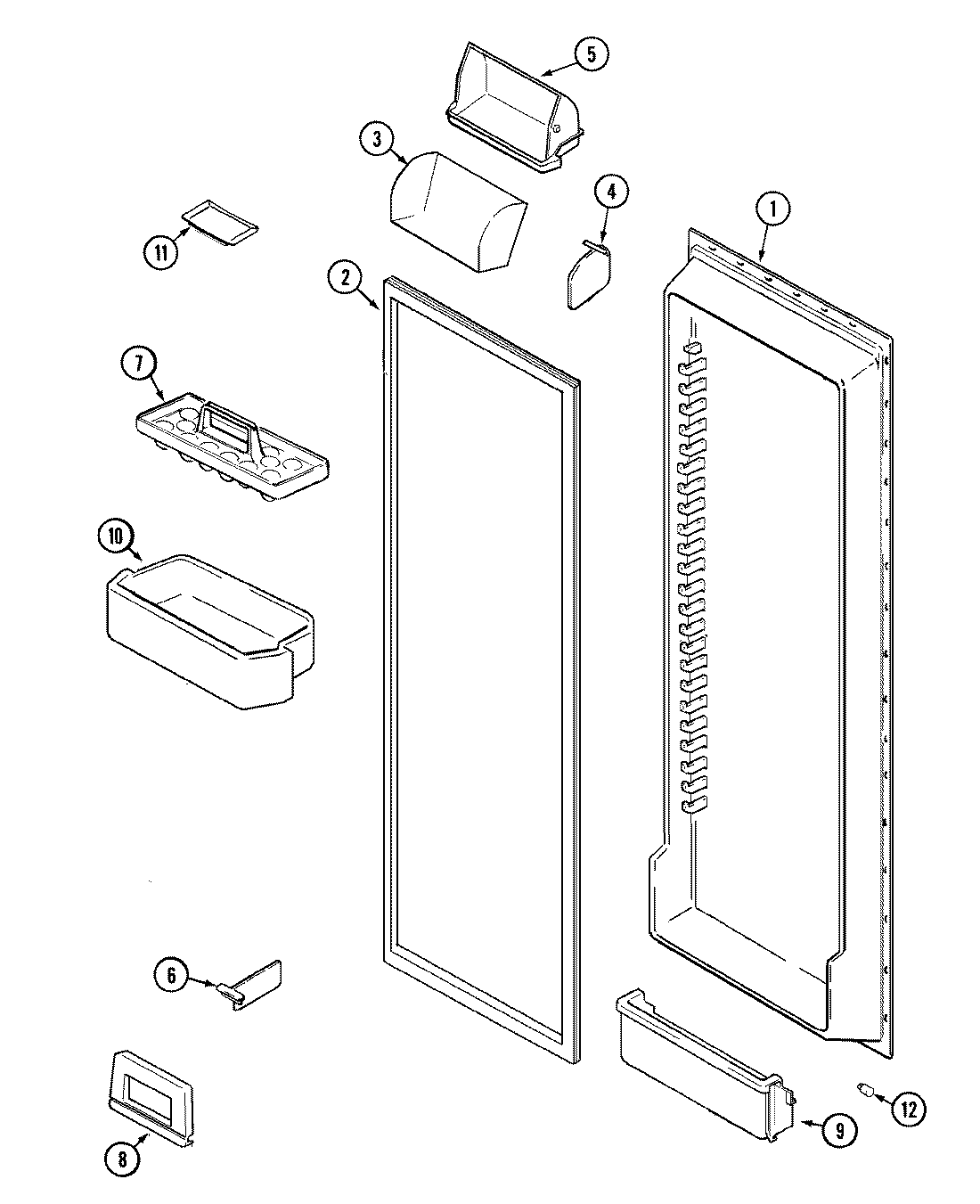 5
3
4
1
11
2
7
10
6
8
9
12