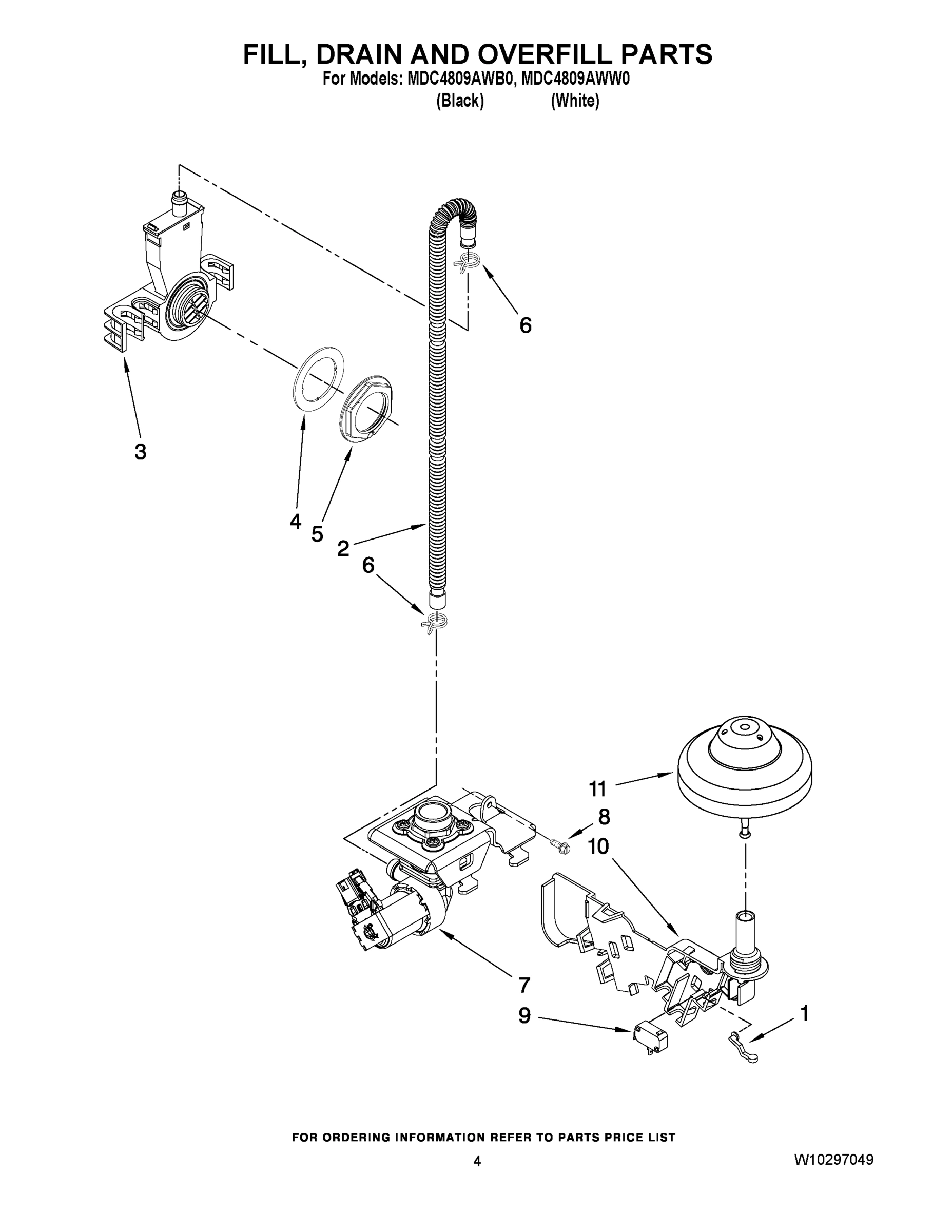 FILL, DRAIN AND OVERFILL PARTS
For Models: MDC4809AWB0, MDC4809AWW0
(Black) (White)

6
3
4
5
2
6
11
8
10
7
9
1

FOR ORDERING INFORMATION REFER TO PARTS PRICE LIST

4

W10297049