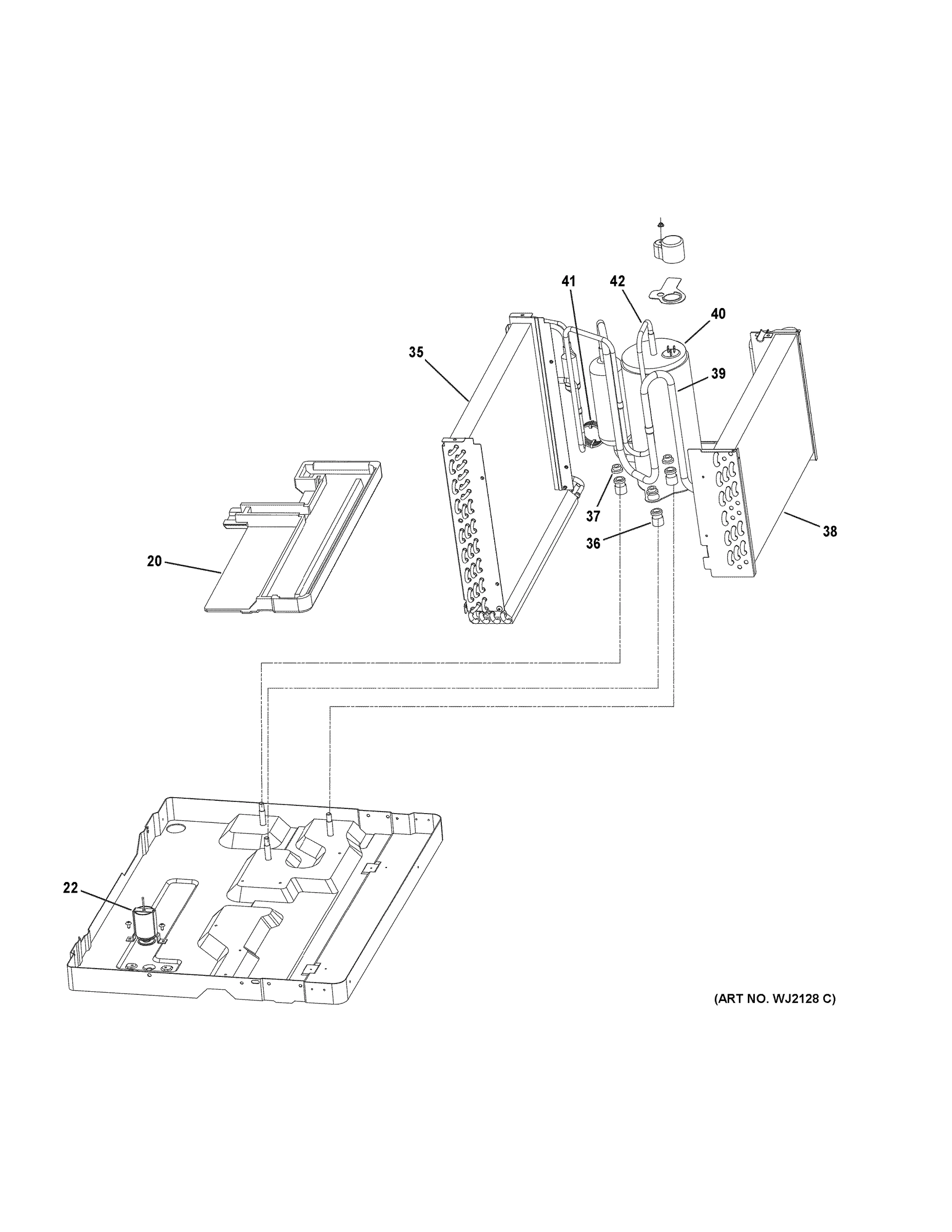 41
42
40
35
39
37
36
38
20
22
(ART NO. WJ2128 C)