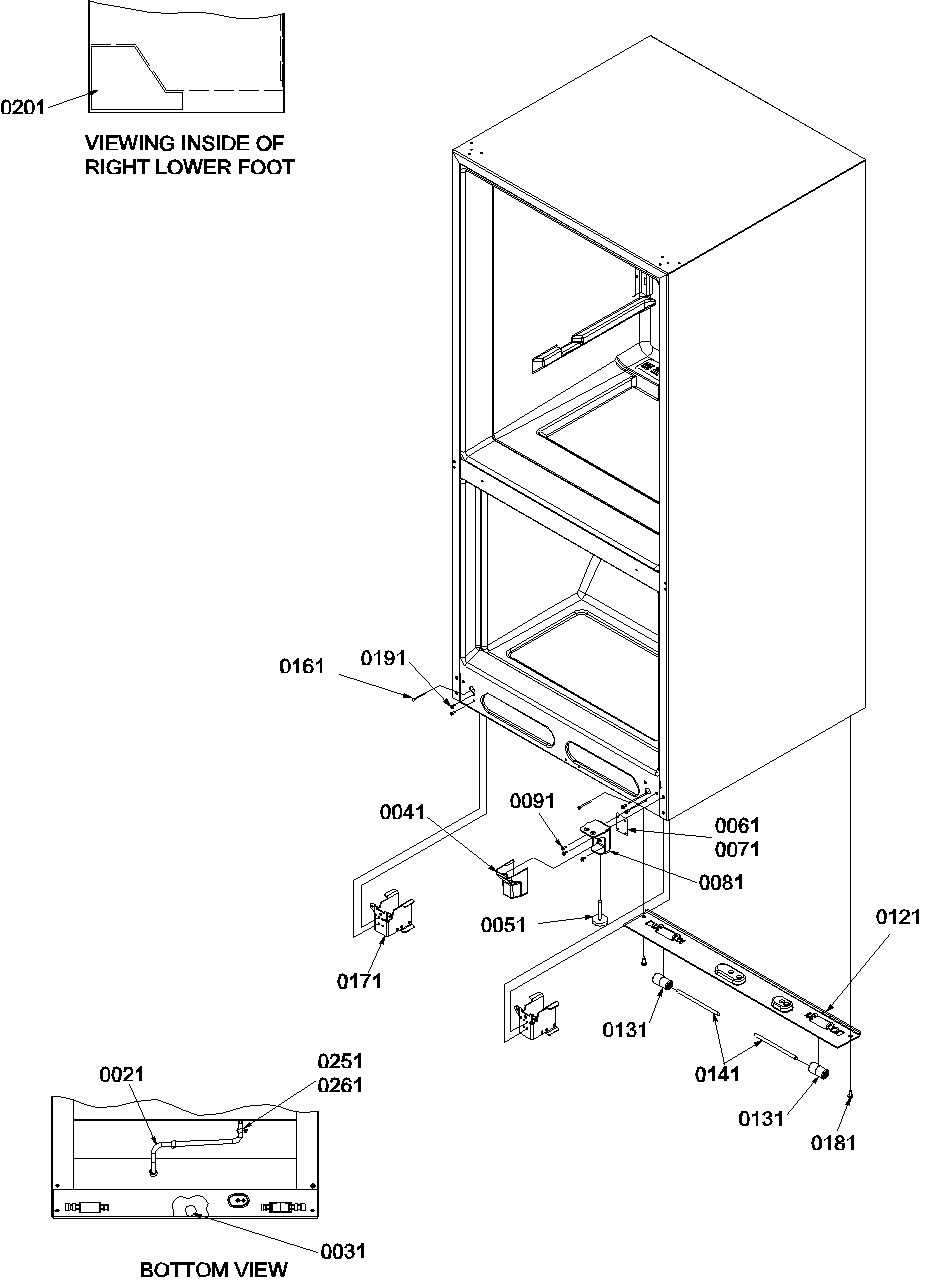 0201

VIEWING INSIDE OF RIGHT LOWER FOOT

0161
0191
0091
0041
0061
0071
0081
0051
0171
0121
0131
0141
0131
0181

0021
0251
0261
0031

BOTTOM VIEW