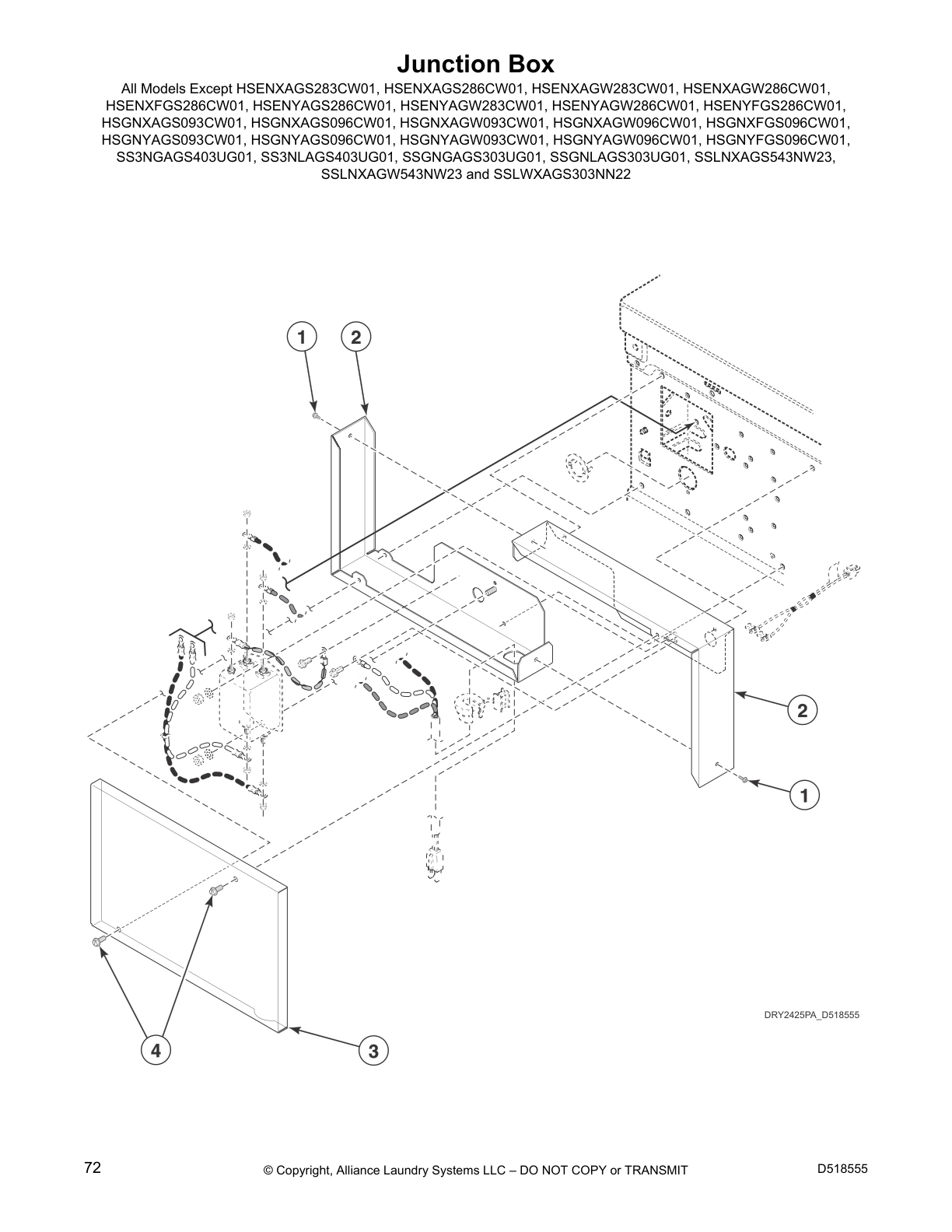 Junction Box

All Models Except HSENXAGS283CW01, HSENXAGS286CW01, HSENXAGW283CW01, HSENXAGW286CW01, HSENXFGS286CW01, HSENYAGS286CW01, HSENYAGW283CW01, HSENYAGW286CW01, HSENYFGS286CW01, HSGNXAGS093CW01, HSGNXAGS096CW01, HSGNXAGW093CW01, HSGNXAGW096CW01, HSGNXFGS096CW01, HSGNYAGS093CW01, HSGNYAGS096CW01, HSGNYAGW093CW01, HSGNYAGW096CW01, HSGNYFGS096CW01, SS3NGAGS403UG01, SS3NLAGS403UG01, SSGNGAGS303UG01, SSGNLAGS303UG01, SSLNXAGS543NW23, SSLNXAGW543NW23 and SSLWXAGS303NN22

1
2
2
1
4
3

DRY2425PA_D518555

72

© Copyright, Alliance Laundry Systems LLC – DO NOT COPY or TRANSMIT

D518555